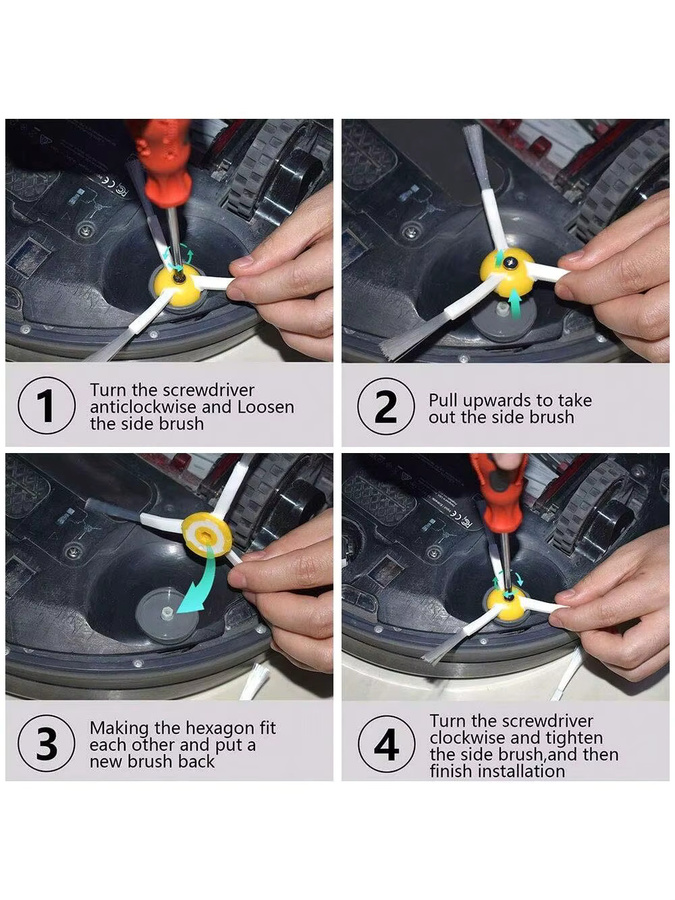 1 Turn the screwdriver anticlockwise and Loosen the side brush

2 Pull upwards to take out the side brush

3 Making the hexagon fit each other and put a new brush back

4 Turn the screwdriver clockwise and tighten the side brush,and then finish installation