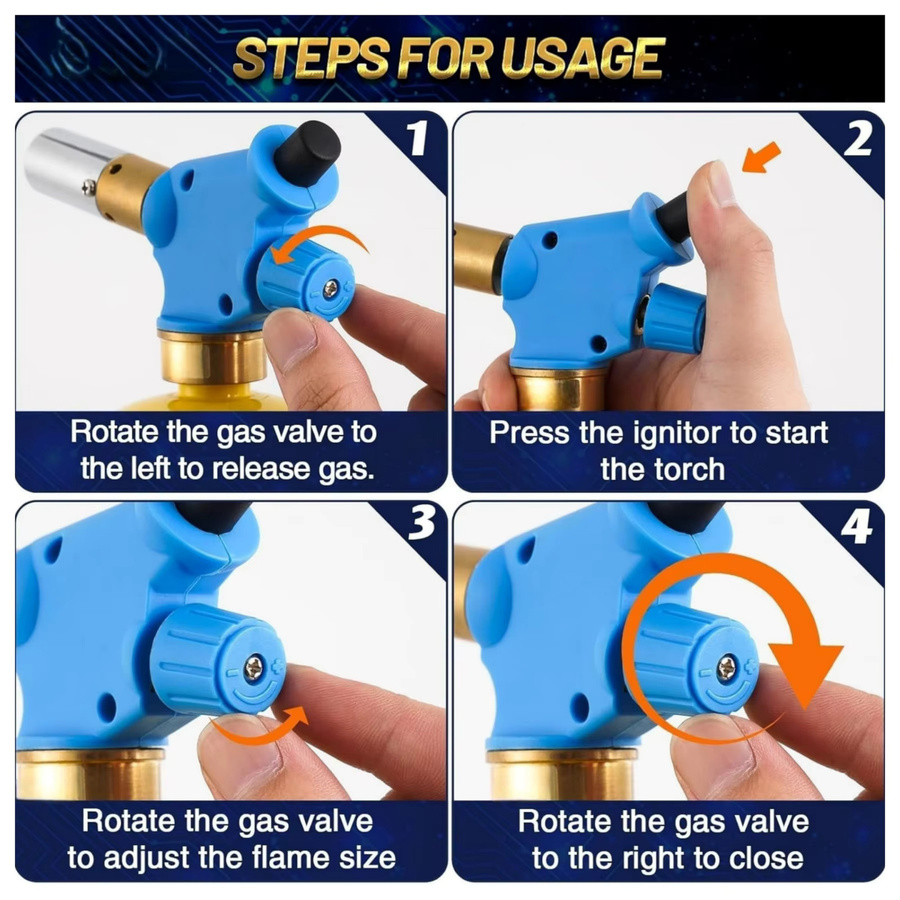 STEPS FOR USAGE

1

Rotate the gas valve to the left to release gas.

2

Press the ignitor to start the torch

3

Rotate the gas valve to adjust the flame size

4

Rotate the gas valve to the right to close