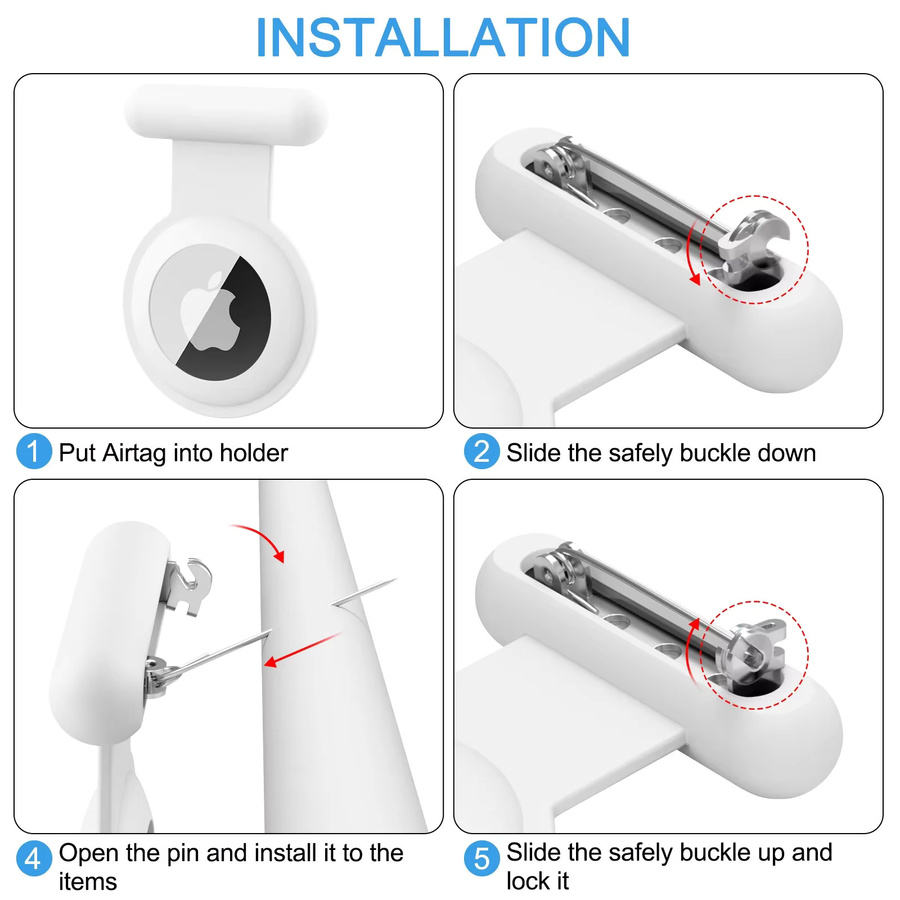 INSTALLATION

1 Put Airtag into holder

2 Slide the safely buckle down

4 Open the pin and install it to the items

5 Slide the safely buckle up and lock it