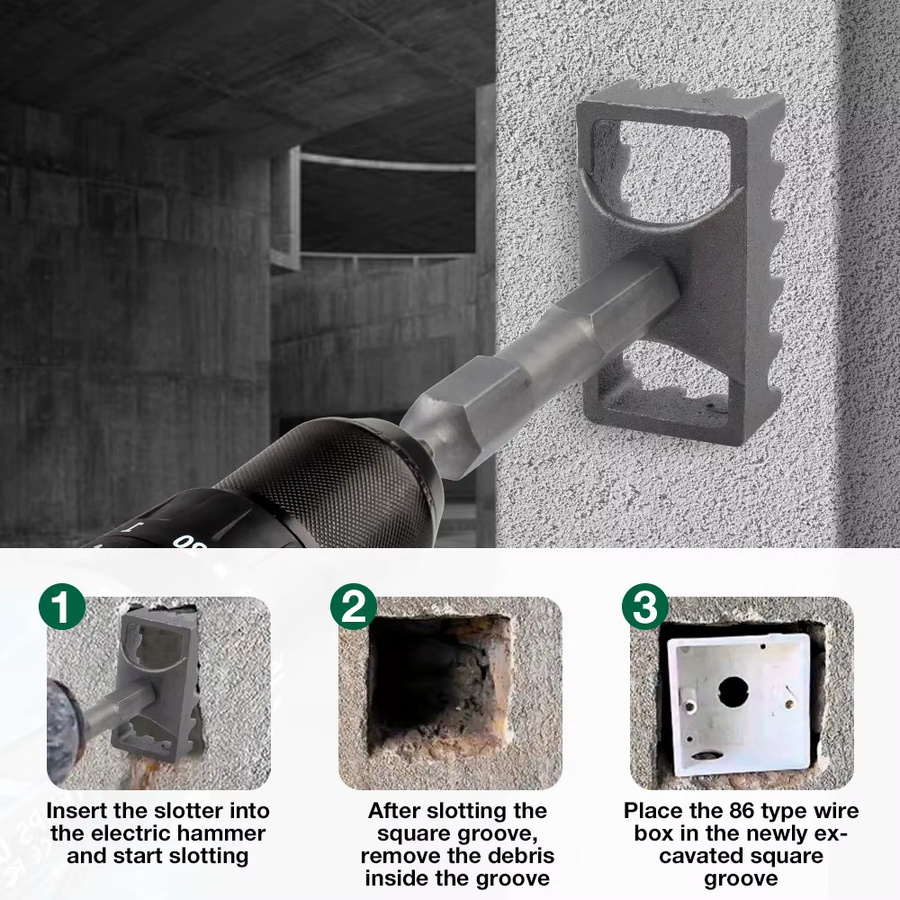 1

Insert the slotter into the electric hammer and start slotting

2

After slotting the square groove, remove the debris inside the groove

3

Place the 86 type wire box in the newly excavated square groove