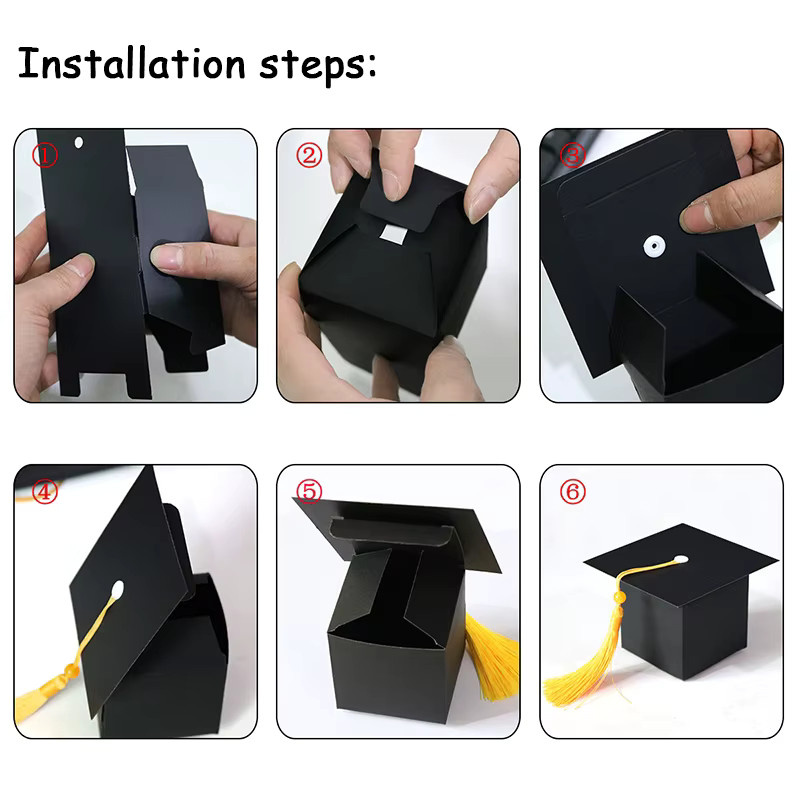 Installation steps:

①

②

③

④

⑤

⑥