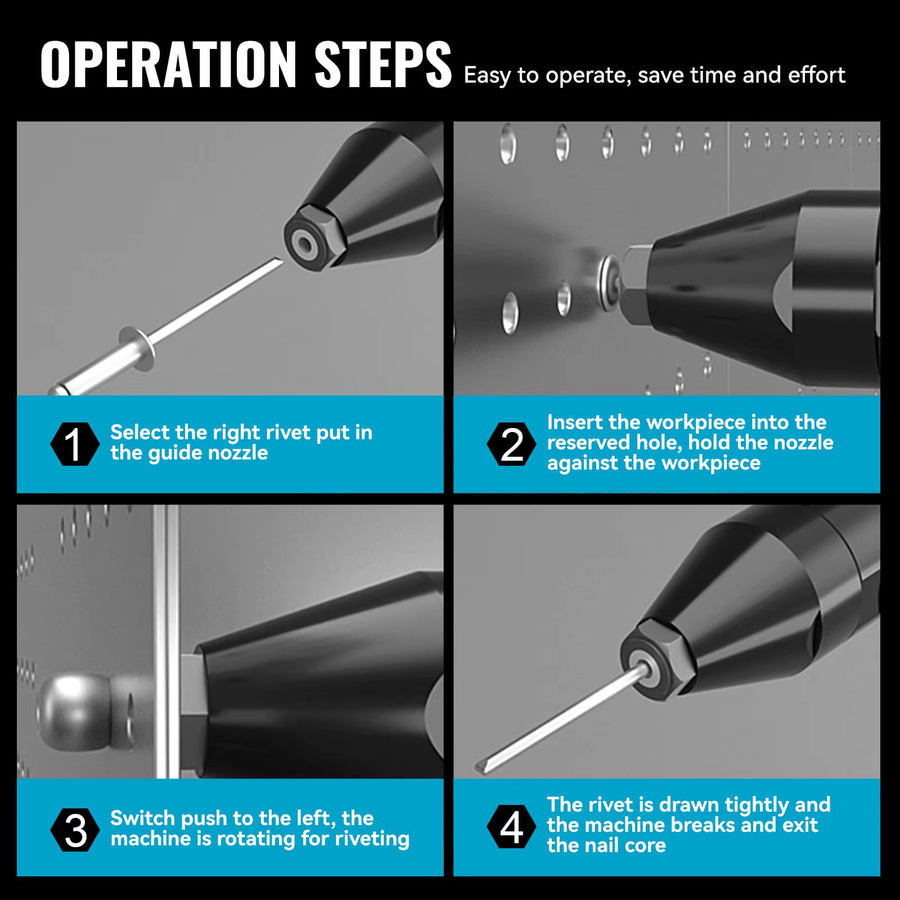 OPERATION STEPS Easy to operate, save time and effort

1 Select the right rivet put in the guide nozzle

2 Insert the workpiece into the reserved hole, hold the nozzle against the workpiece

3 Switch push to the left, the machine is rotating for riveting

4 The rivet is drawn tightly and the machine breaks and exit the nail core