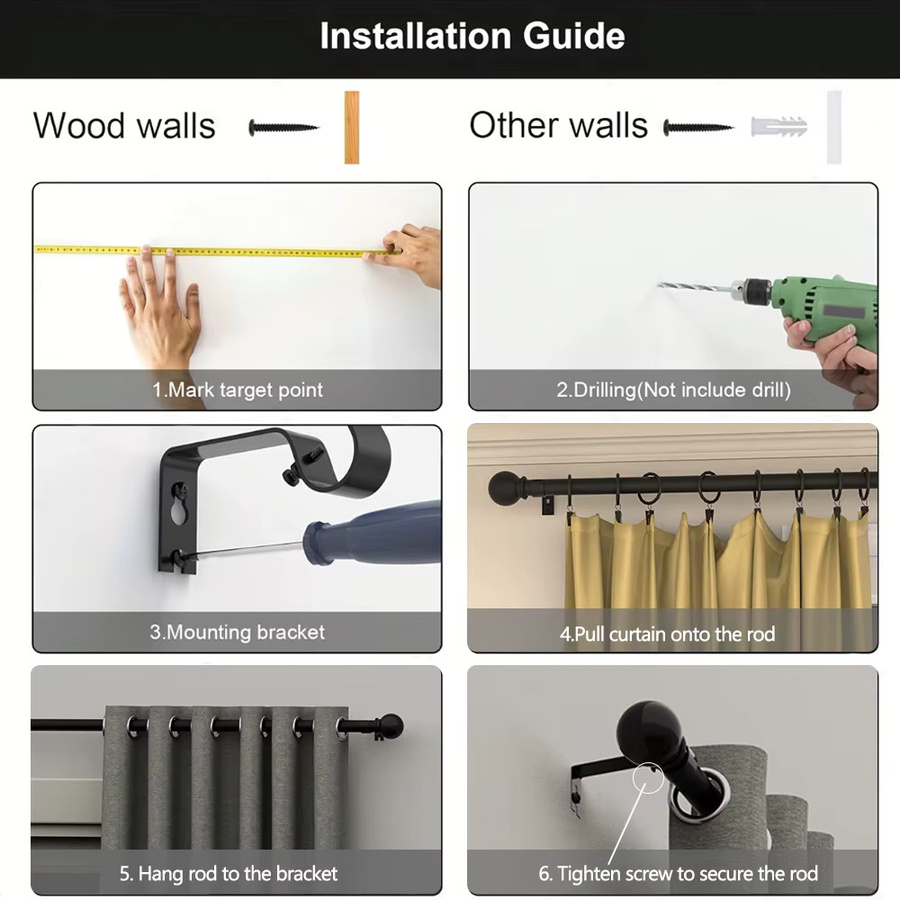 Installation Guide

Wood walls

Other walls

1.Mark target point

2.Drilling(Not include drill)

3.Mounting bracket

4.Pull curtain onto the rod

5. Hang rod to the bracket

6. Tighten screw to secure the rod