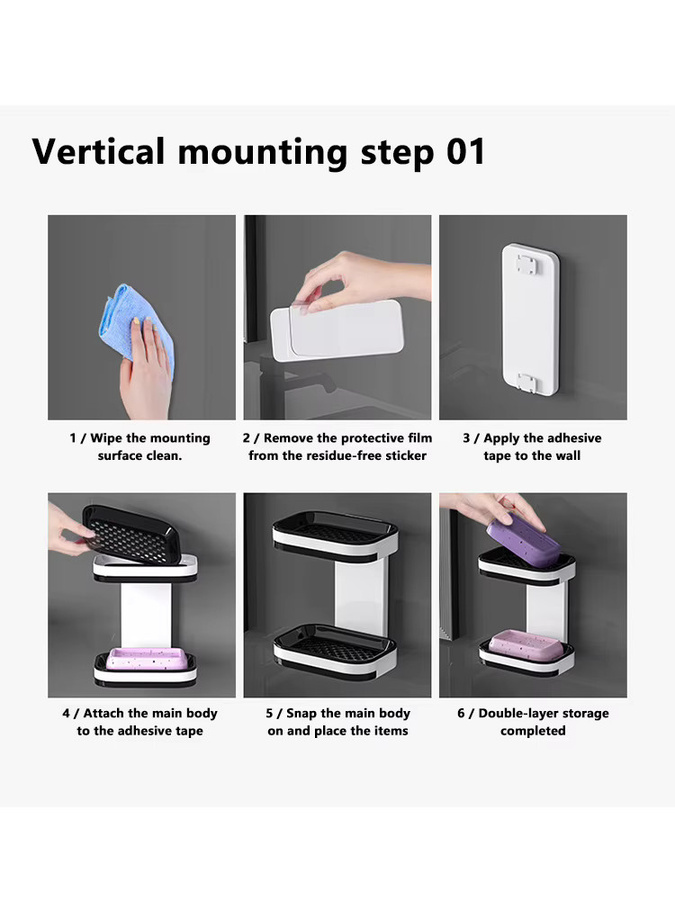 Vertical mounting step 01

1 / Wipe the mounting surface clean.

2 / Remove the protective film from the residue-free sticker

3 / Apply the adhesive tape to the wall

4 / Attach the main body to the adhesive tape

5 / Snap the main body on and place the items

6 / Double-layer storage completed