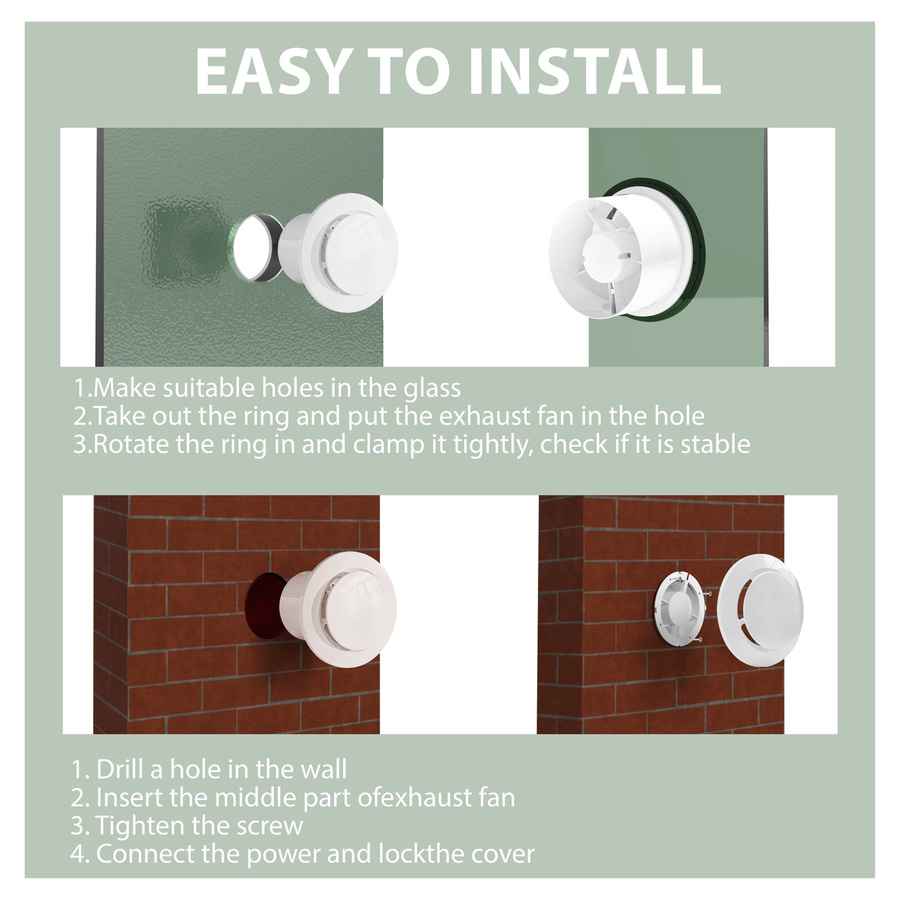 EASY TO INSTALL

1.Make suitable holes in the glass
2.Take out the ring and put the exhaust fan in the hole
3.Rotate the ring in and clamp it tightly, check if it is stable

1. Drill a hole in the wall
2. Insert the middle part ofexhaust fan
3. Tighten the screw
4. Connect the power and lockthe cover