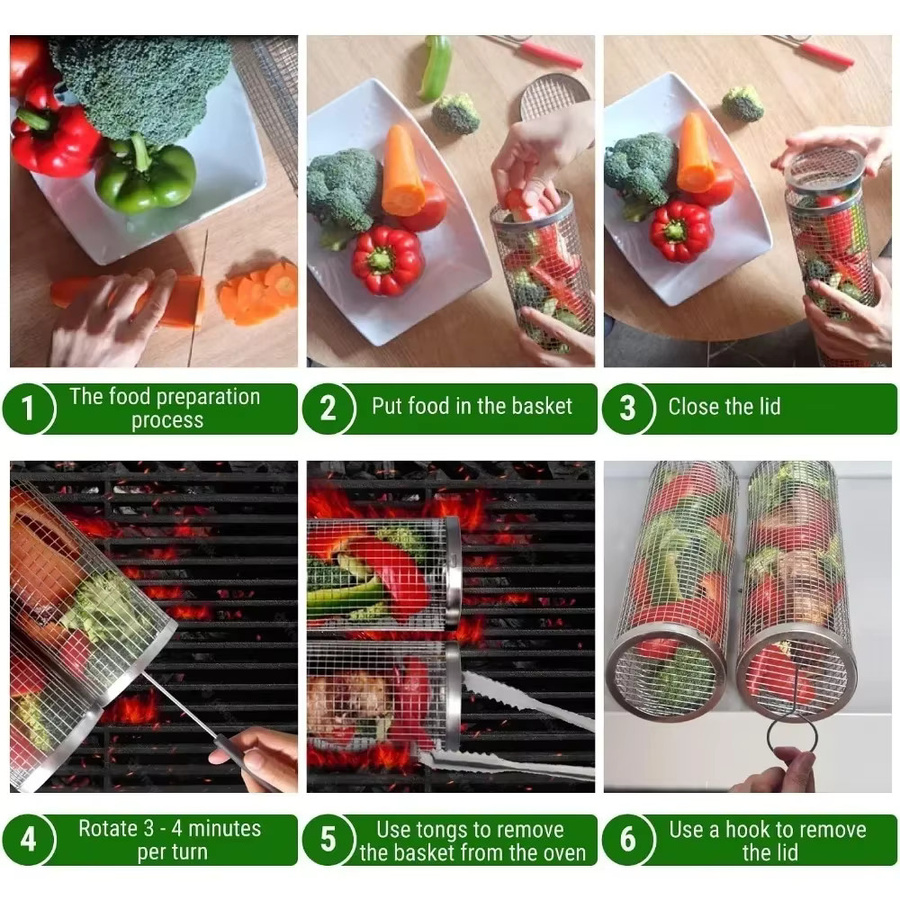 1 The food preparation process

2 Put food in the basket

3 Close the lid

4 Rotate 3 - 4 minutes per turn

5 Use tongs to remove the basket from the oven

6 Use a hook to remove the lid