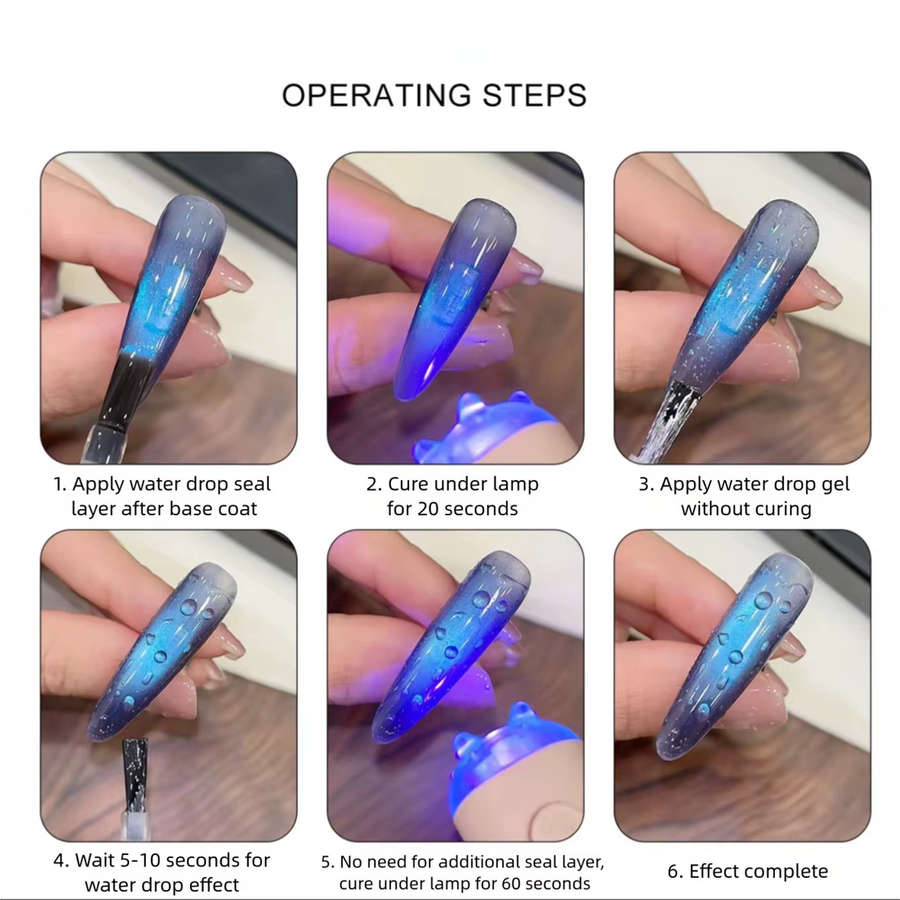 OPERATING STEPS

1. Apply water drop seal layer after base coat

2. Cure under lamp for 20 seconds

3. Apply water drop gel without curing

4. Wait 5-10 seconds for water drop effect

5. No need for additional seal layer, cure under lamp for 60 seconds

6. Effect complete