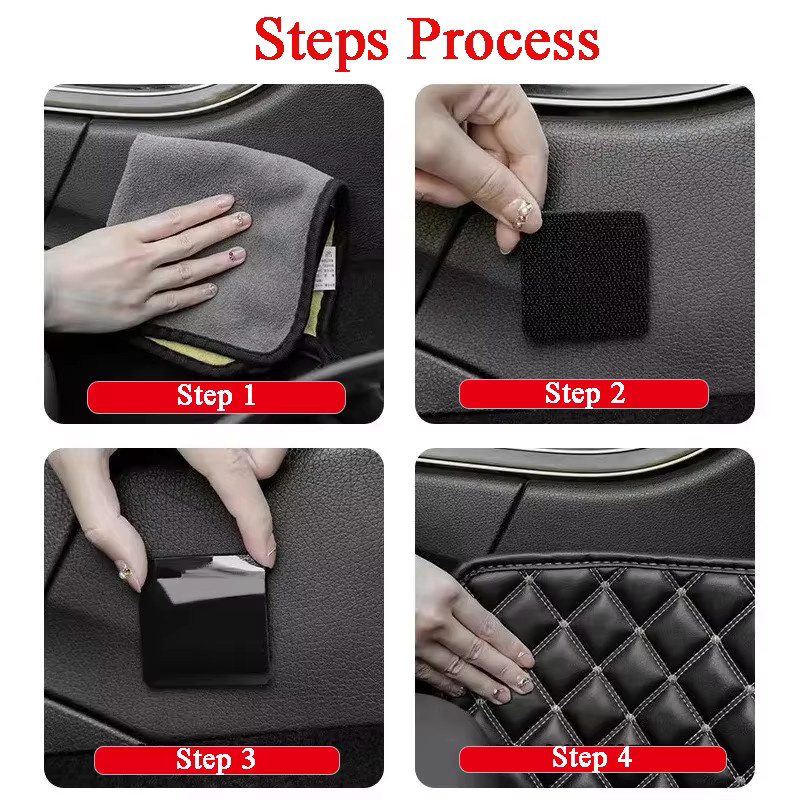 Steps Process

Step 1

Step 2

Step 3

Step 4