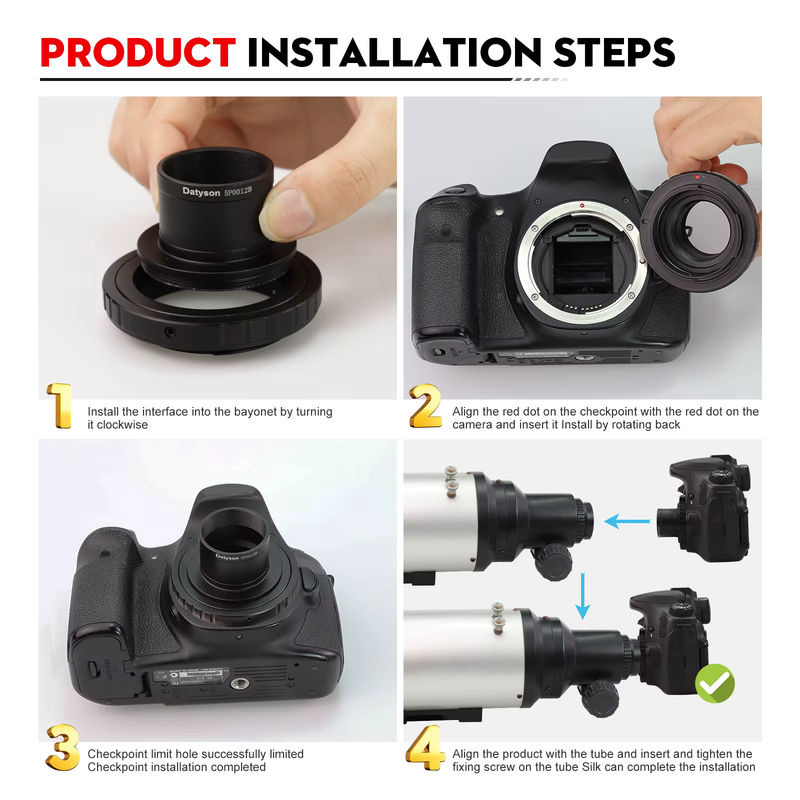 PRODUCT INSTALLATION STEPS

Datyson 5P0012B

1 Install the interface into the bayonet by turning it clockwise

2 Align the red dot on the checkpoint with the red dot on the camera and insert it Install by rotating back

Datyson 5P0012B

3 Checkpoint limit hole successfully limited Checkpoint installation completed

4 Align the product with the tube and insert and tighten the fixing screw on the tube Silk can complete the installation