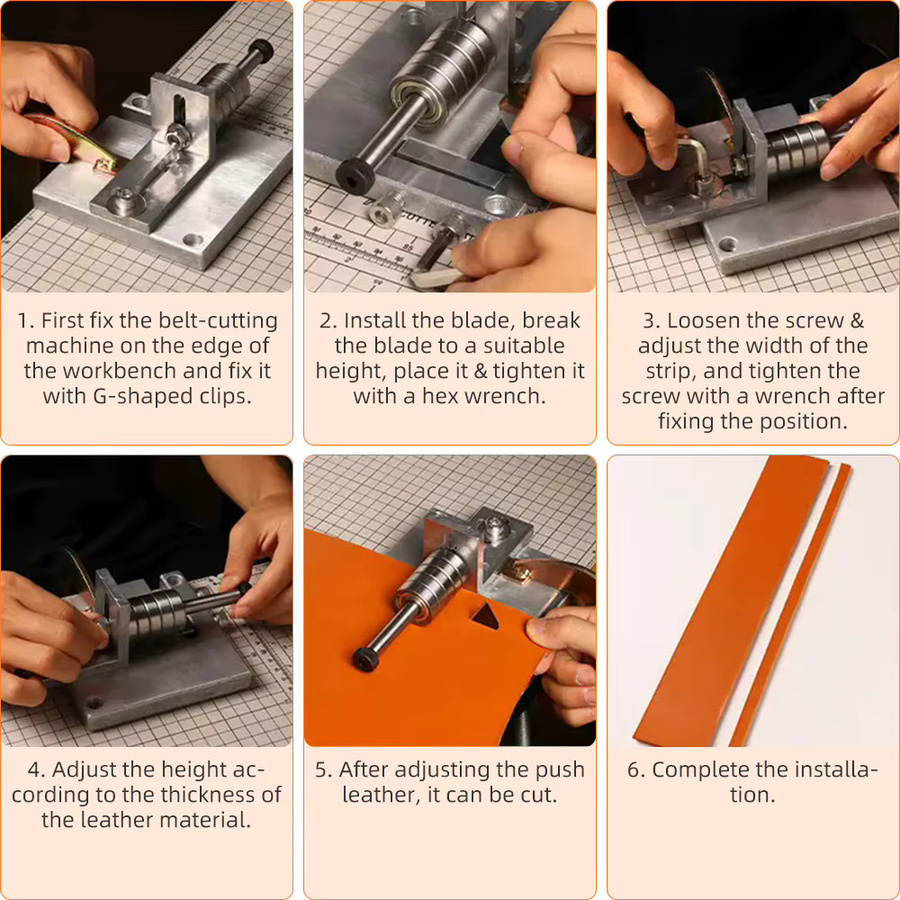 1. First fix the belt-cutting machine on the edge of the workbench and fix it with G-shaped clips.

2. Install the blade, break the blade to a suitable height, place it & tighten it with a hex wrench.

3. Loosen the screw & adjust the width of the strip, and tighten the screw with a wrench after fixing the position.

4. Adjust the height according to the thickness of the leather material.

5. After adjusting the push leather, it can be cut.

6. Complete the installation.