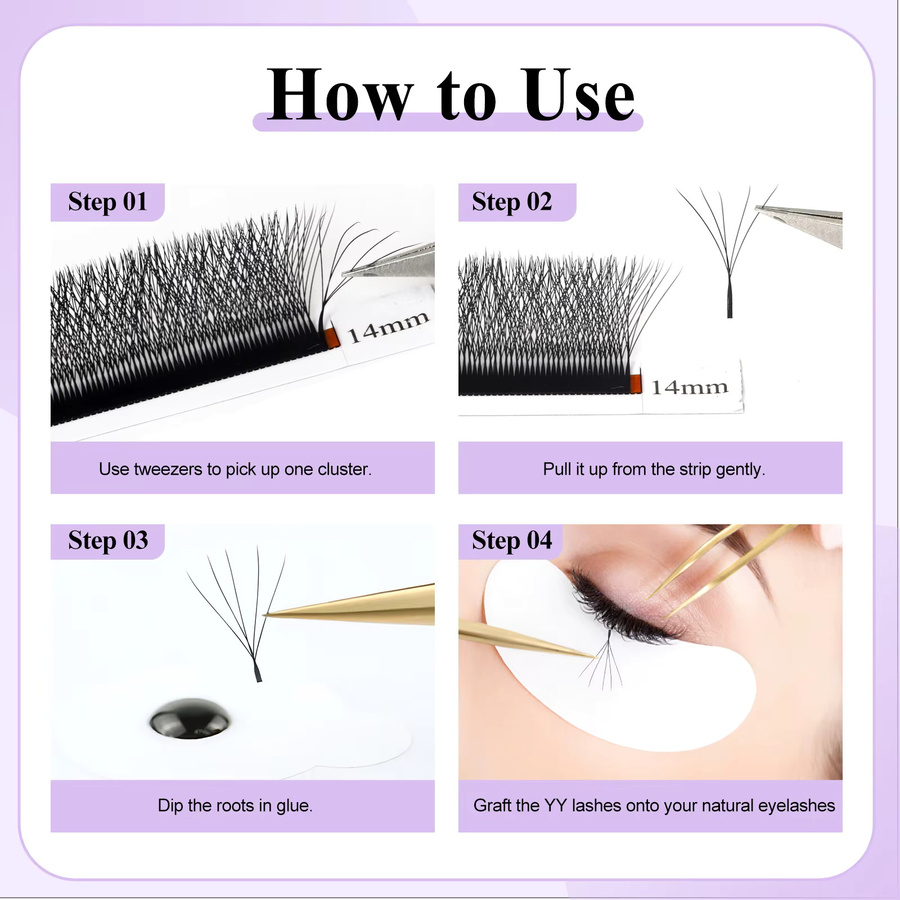 How to Use

Step 01

14mm

Use tweezers to pick up one cluster.

Step 02

14mm

Pull it up from the strip gently.

Step 03

Dip the roots in glue.

Step 04

Graft the YY lashes onto your natural eyelashes