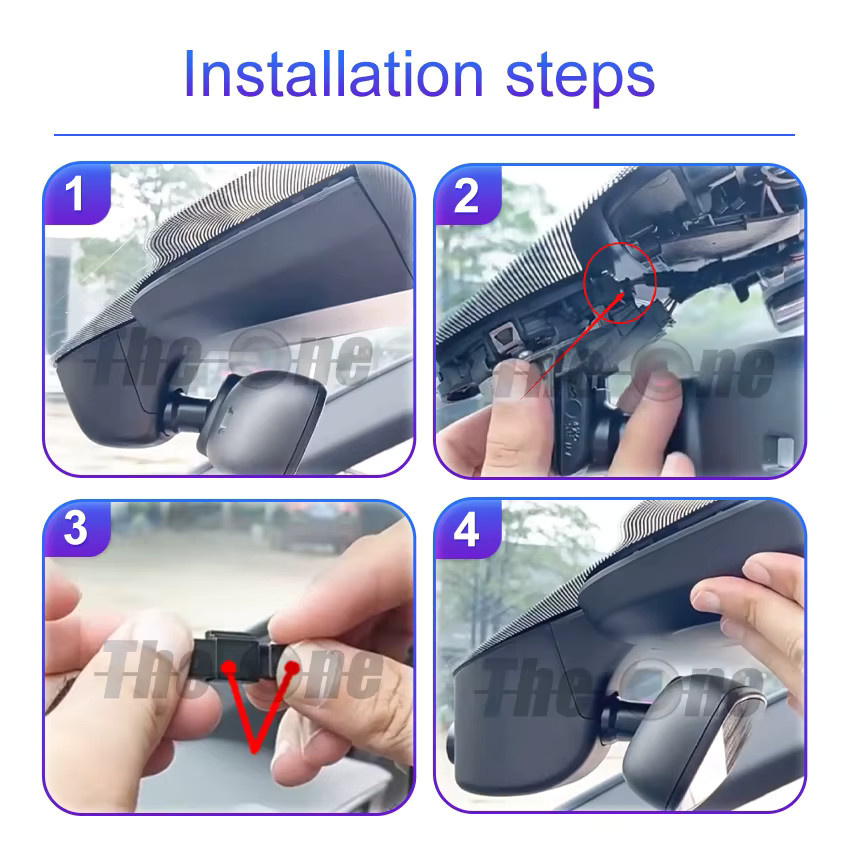 Installation steps

1

The One

2

The One

3

The One

4

The One