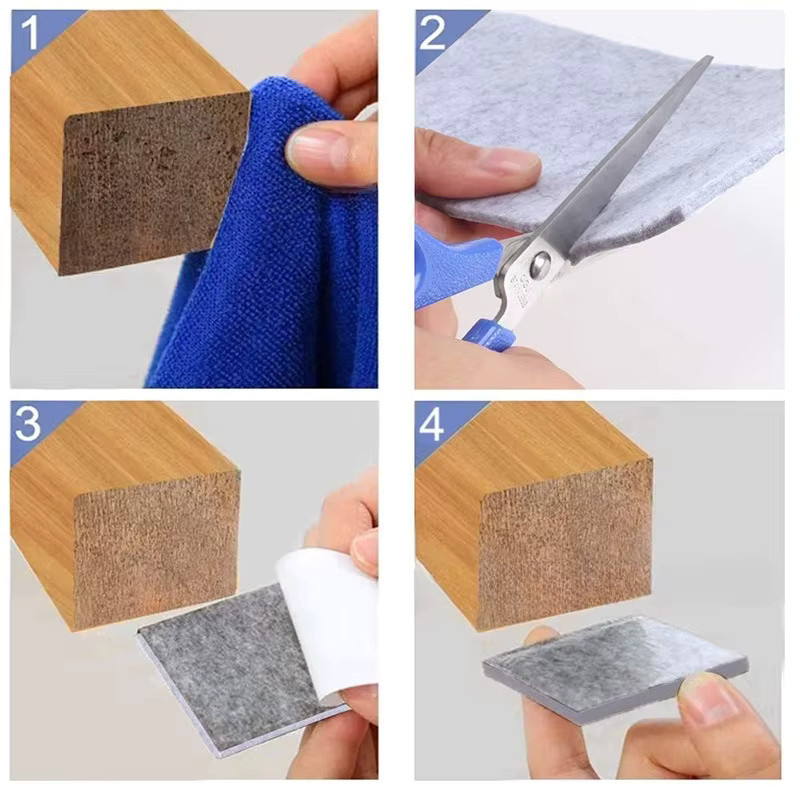 1
2
3
4