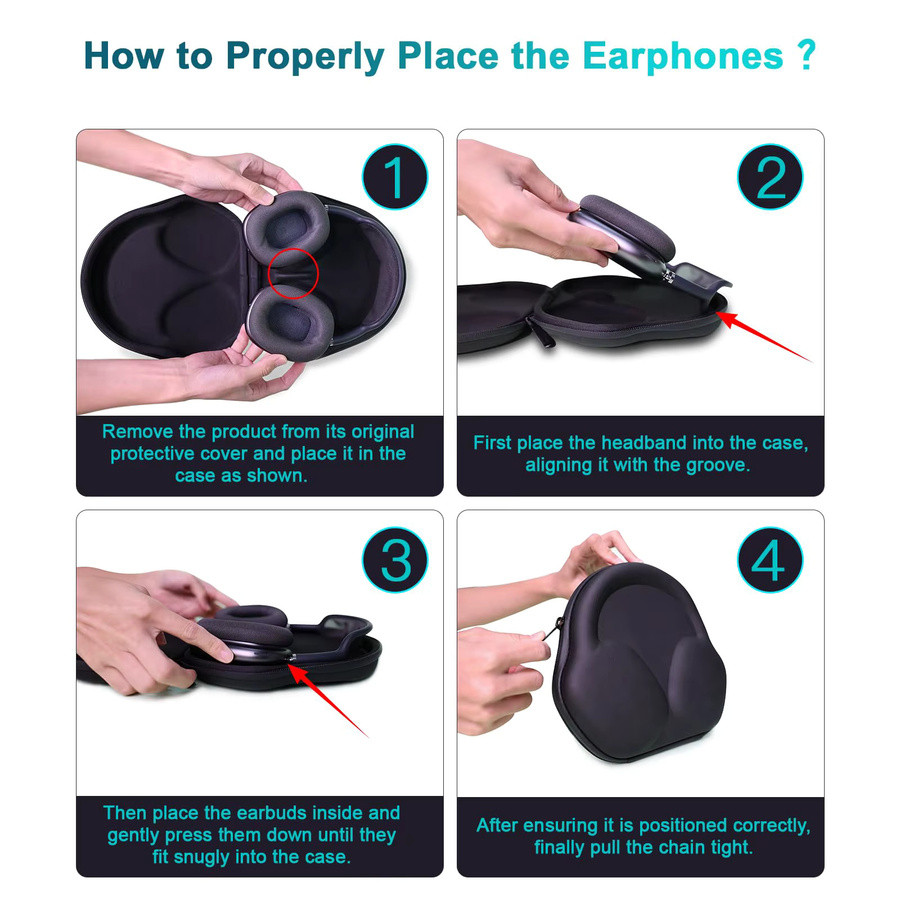 How to Properly Place the Earphones ?

1

Remove the product from its original protective cover and place it in the case as shown.

2

First place the headband into the case, aligning it with the groove.

3

Then place the earbuds inside and gently press them down until they fit snugly into the case.

4

After ensuring it is positioned correctly, finally pull the chain tight.