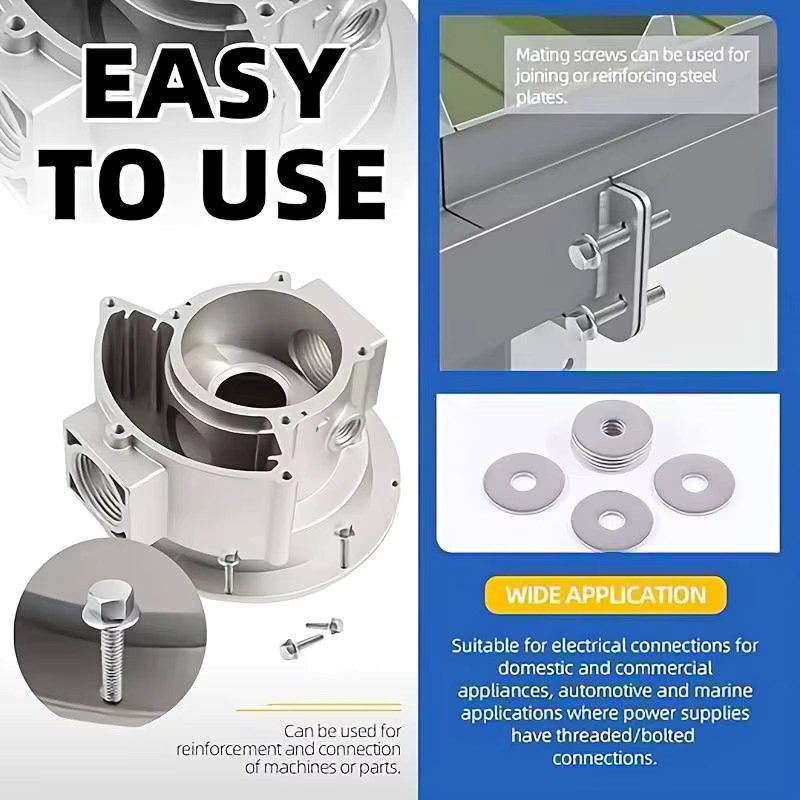 EASY TO USE

Can be used for reinforcement and connection of machines or parts.

Mating screws can be used for joining or reinforcing steel plates.

WIDE APPLICATION

Suitable for electrical connections for domestic and commercial appliances, automotive and marine applications where power supplies have threaded/bolted connections.