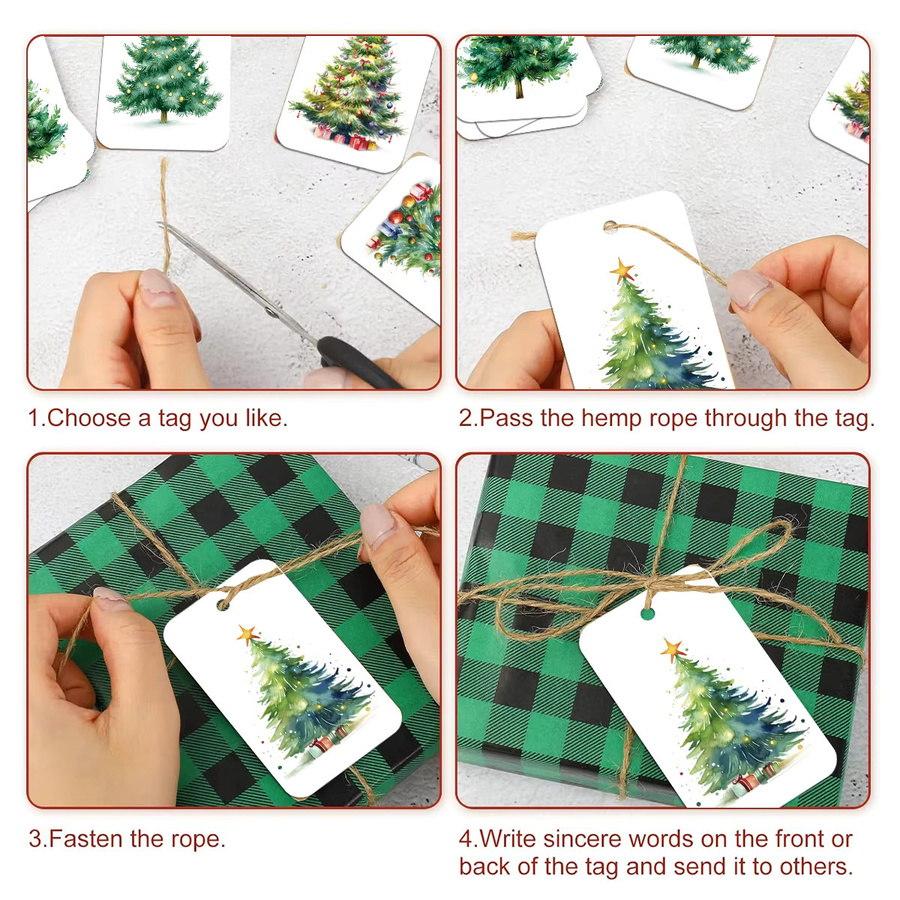 1.Choose a tag you like.

2.Pass the hemp rope through the tag.

3.Fasten the rope.

4.Write sincere words on the front or back of the tag and send it to others.