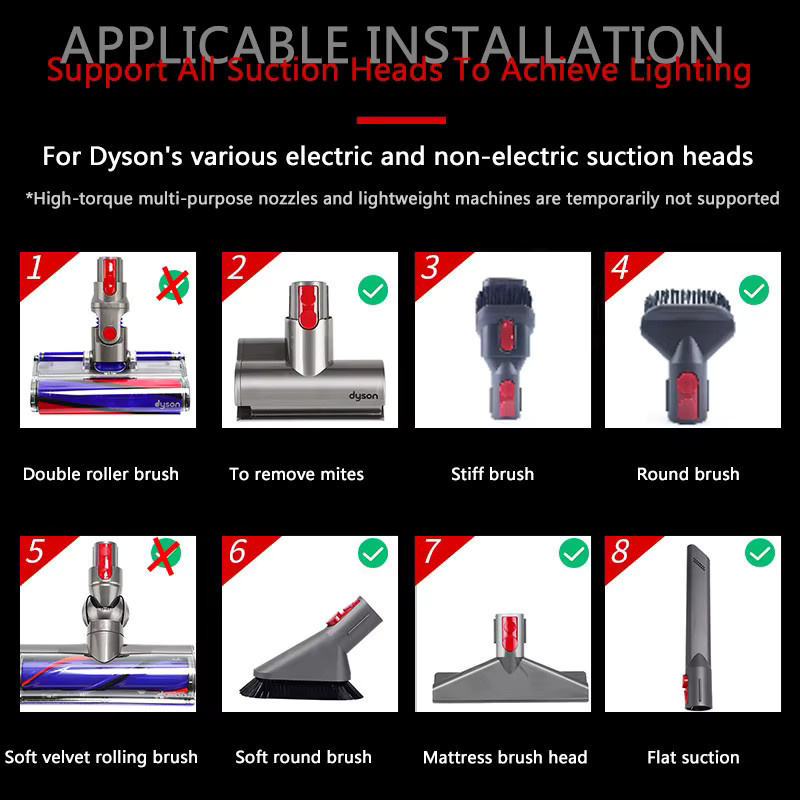 APPLICABLE INSTALLATION
Support All Suction Heads To Achieve Lighting

For Dyson's various electric and non-electric suction heads

*High-torque multi-purpose nozzles and lightweight machines are temporarily not supported

1
dyson
Double roller brush

2
dyson
To remove mites

3
Stiff brush

4
Round brush

5
Soft velvet rolling brush

6
Soft round brush

7
Mattress brush head

8
Flat suction