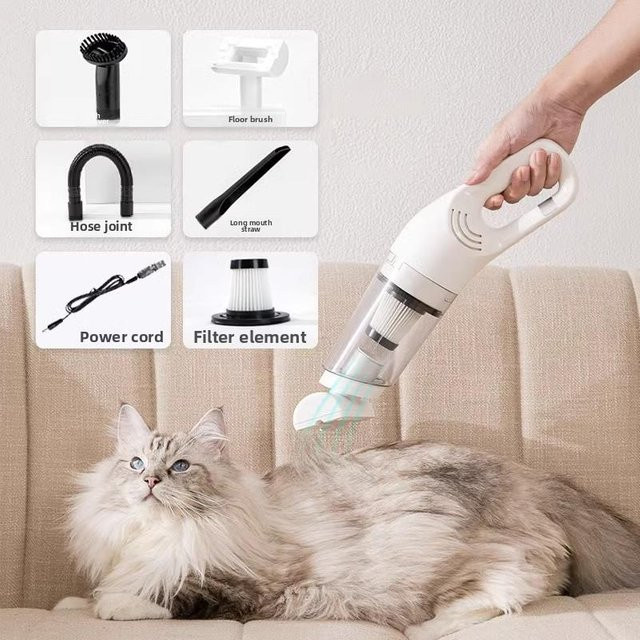 Floor brush

Hose joint

Long mouth straw

Power cord

Filter element