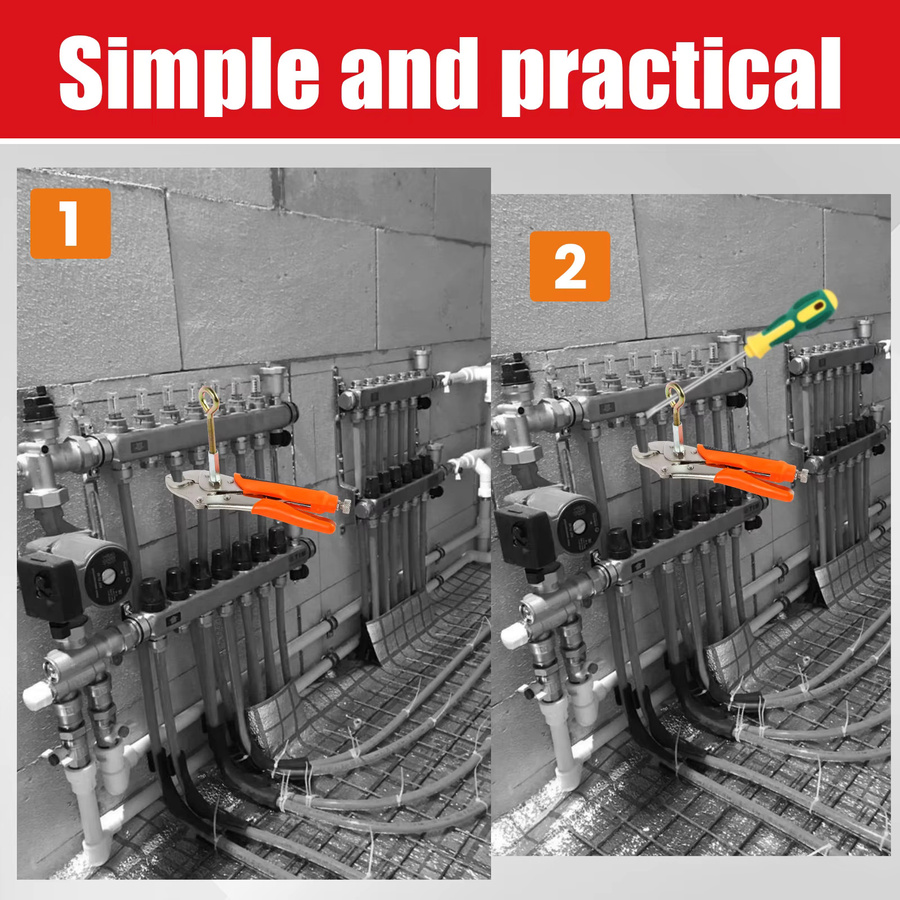 Simple and practical

1

2