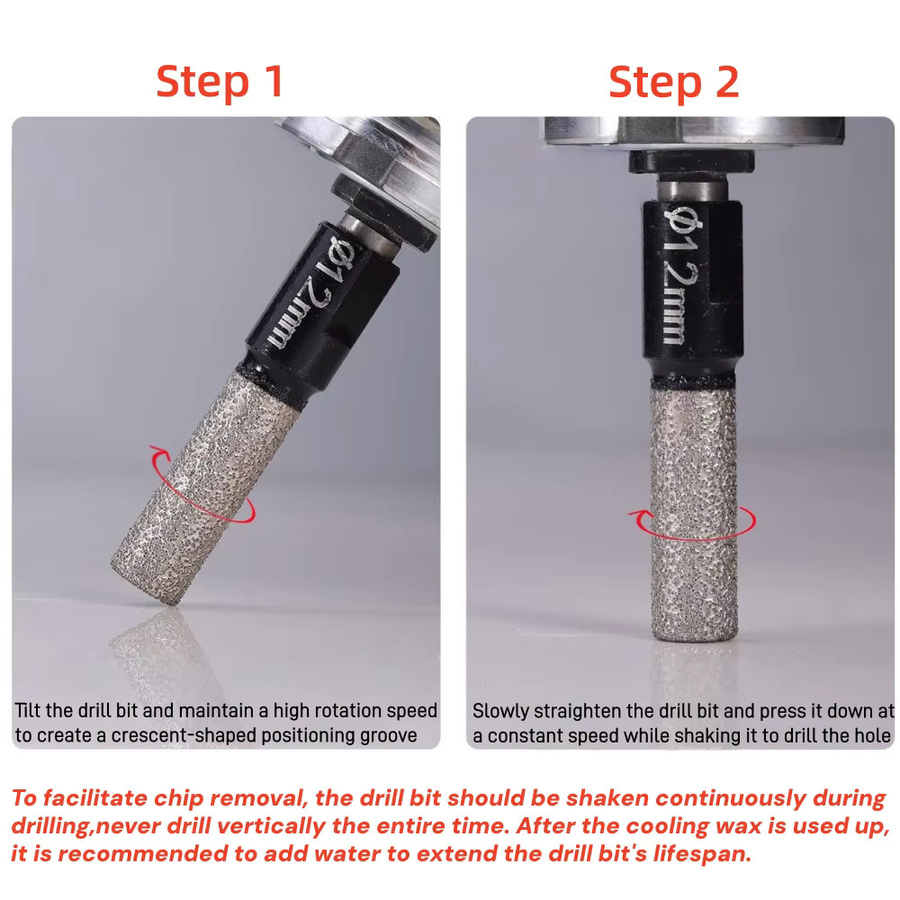 Step 1

Φ12mm

Tilt the drill bit and maintain a high rotation speed to create a crescent-shaped positioning groove

Step 2

Φ12mm

Slowly straighten the drill bit and press it down at a constant speed while shaking it to drill the hole

To facilitate chip removal, the drill bit should be shaken continuously during drilling,never drill vertically the entire time. After the cooling wax is used up, it is recommended to add water to extend the drill bit's lifespan.