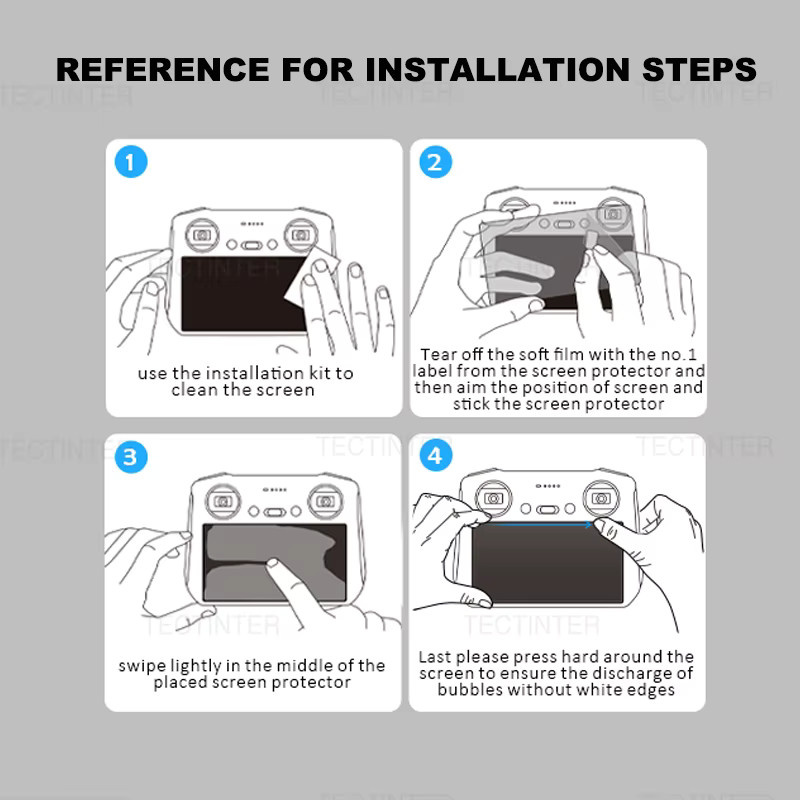 REFERENCE FOR INSTALLATION STEPS

TECTINTER TECTINTER TECTINTER

1

TECTINTER

use the installation kit to clean the screen

2

Tear off the soft film with the no.1 label from the screen protector and then aim the position of screen and stick the screen protector

TECTINTER TECTINTER TECTINTER

3

TECTINTER

swipe lightly in the middle of the placed screen protector

4

TECTINTER

Last please press hard around the screen to ensure the discharge of bubbles without white edges