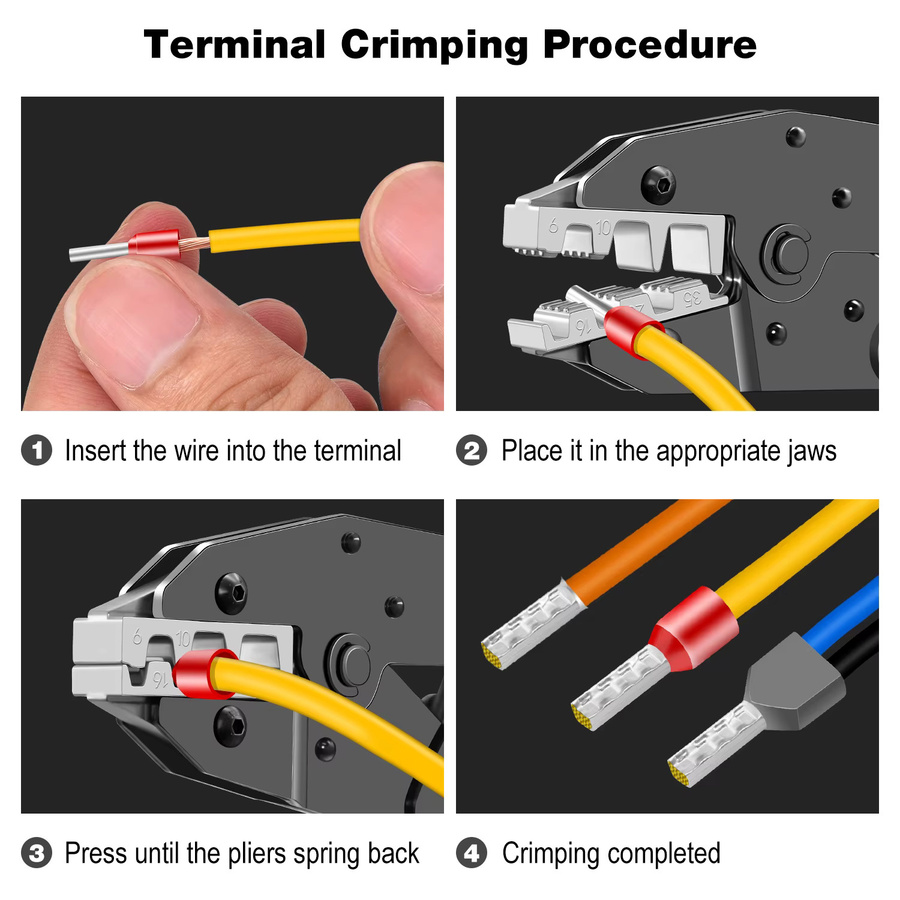 Terminal Crimping Procedure

6 10
16 35

1 Insert the wire into the terminal

2 Place it in the appropriate jaws

6 10
16

3 Press until the pliers spring back

4 Crimping completed