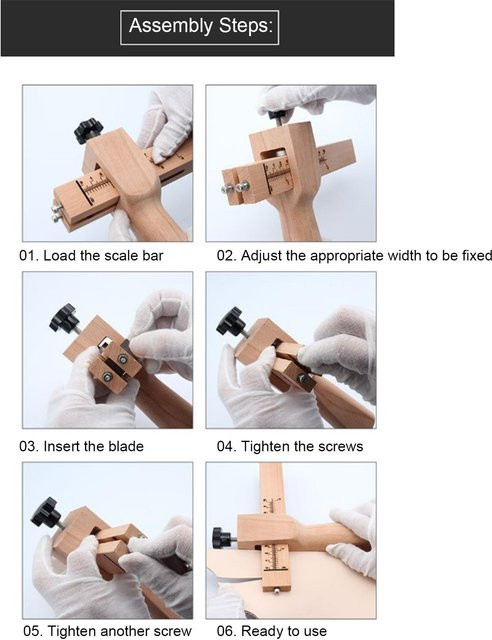 Assembly Steps:

01. Load the scale bar

02. Adjust the appropriate width to be fixed

03. Insert the blade

04. Tighten the screws

05. Tighten another screw

06. Ready to use