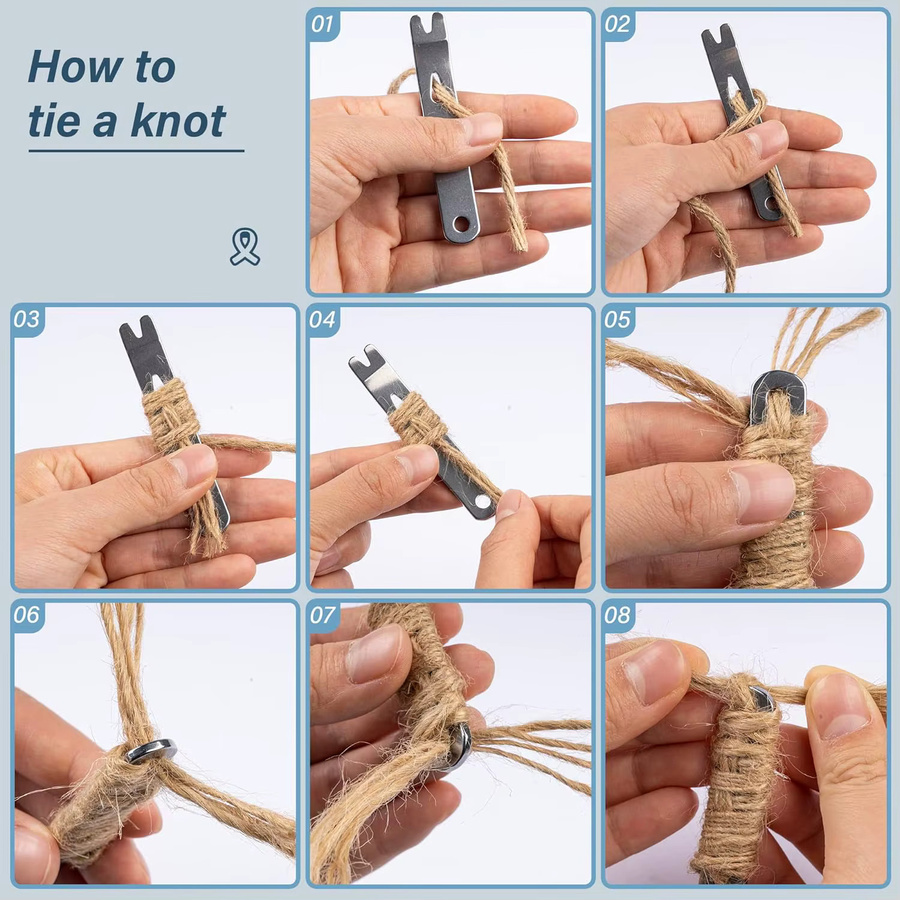 How to tie a knot

01

02

03

04

05

06

07

08