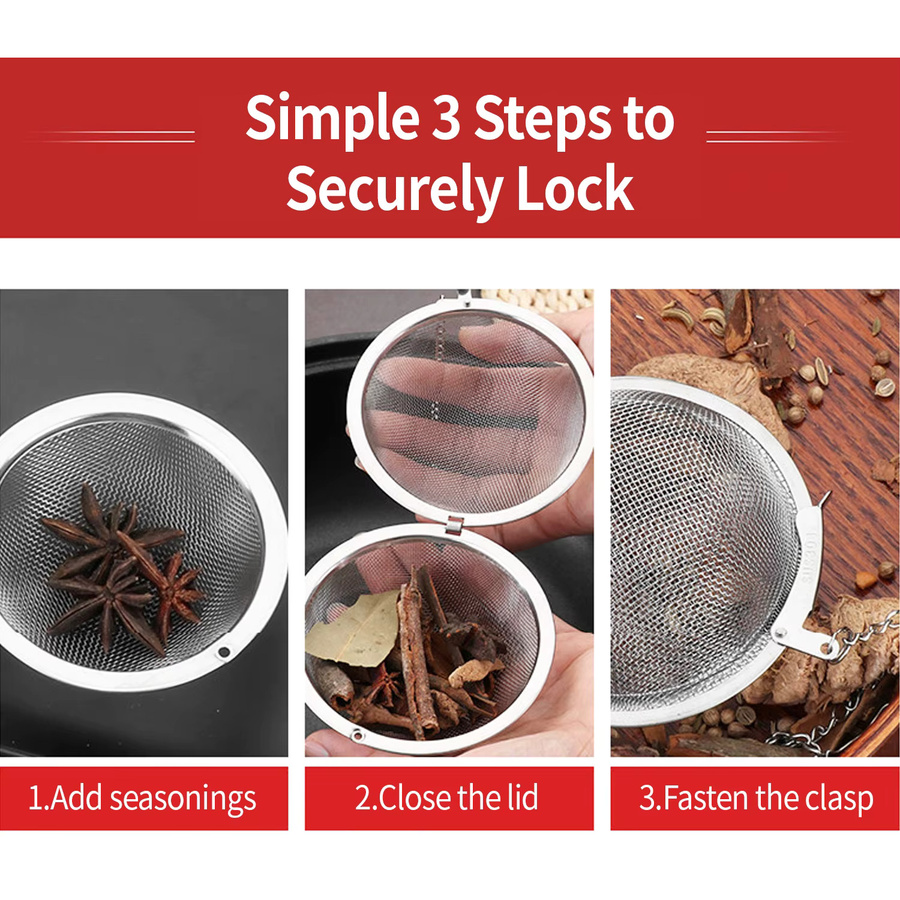 Simple 3 Steps to Securely Lock

1.Add seasonings

2.Close the lid

3.Fasten the clasp