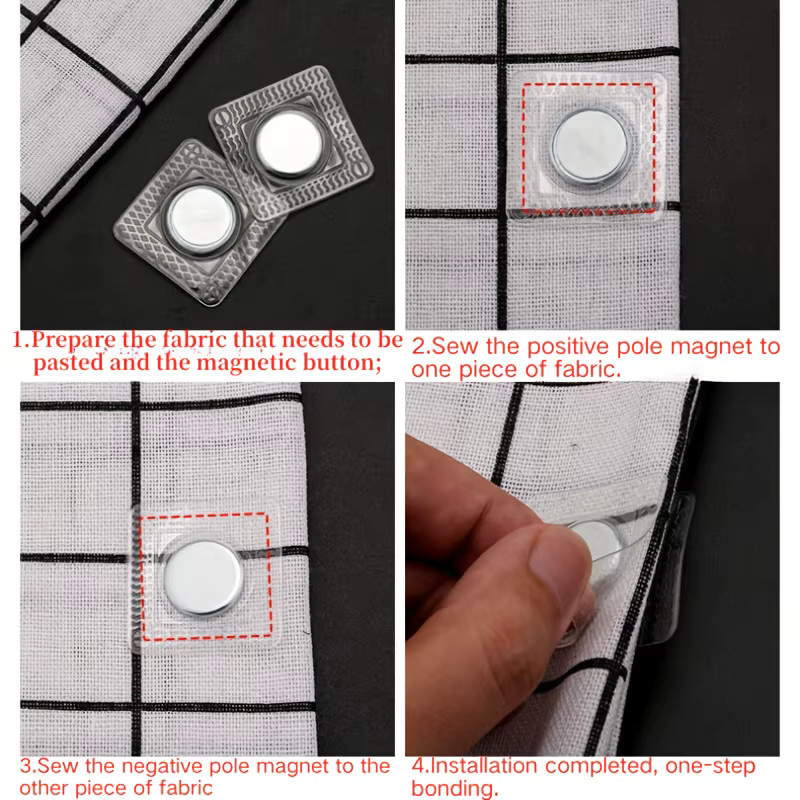 1.Prepare the fabric that needs to be pasted and the magnetic button;

2.Sew the positive pole magnet to one piece of fabric.

3.Sew the negative pole magnet to the other piece of fabric

4.Installation completed, one-step bonding.