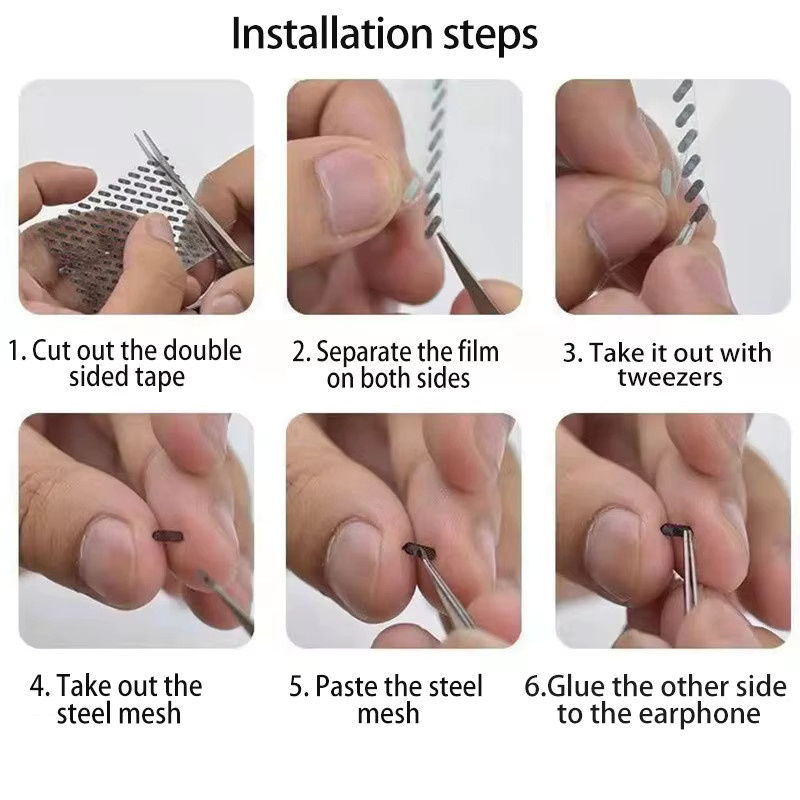 Installation steps

1. Cut out the double sided tape

2. Separate the film on both sides

3. Take it out with tweezers

4. Take out the steel mesh

5. Paste the steel mesh

6.Glue the other side to the earphone