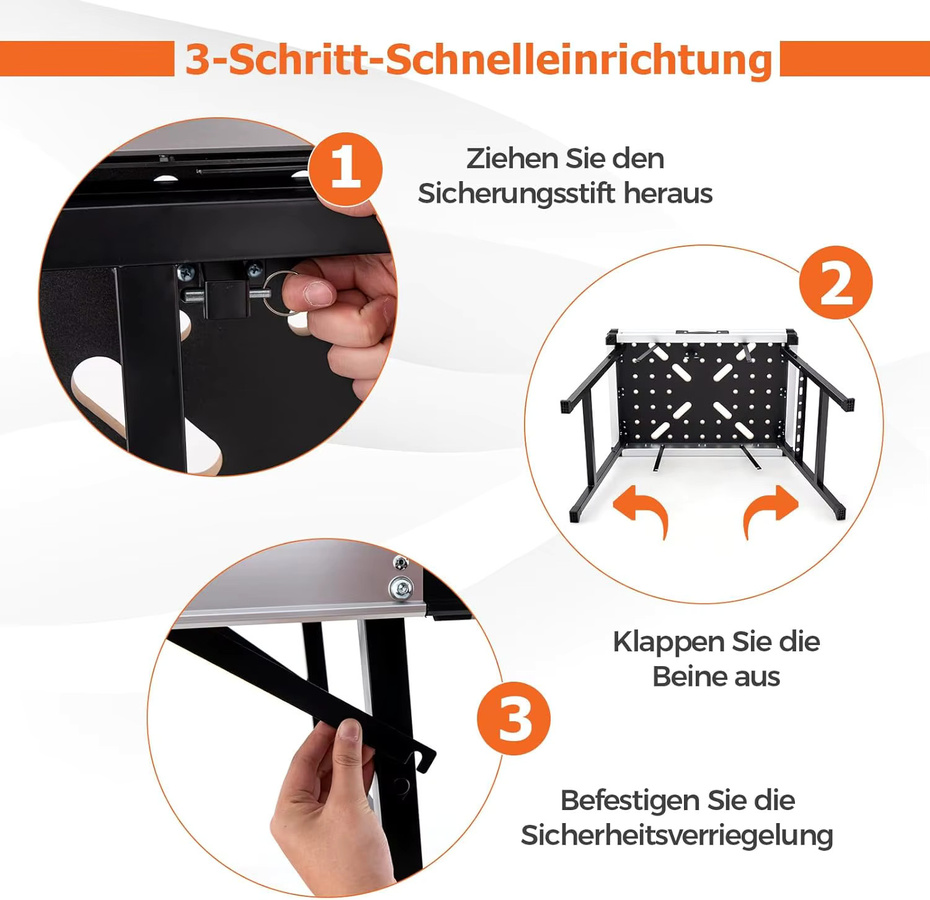 3-Schritt-Schnelleinrichtung

1

Ziehen Sie den Sicherungsstift heraus

2

Klappen Sie die Beine aus

3

Befestigen Sie die Sicherheitsverriegelung