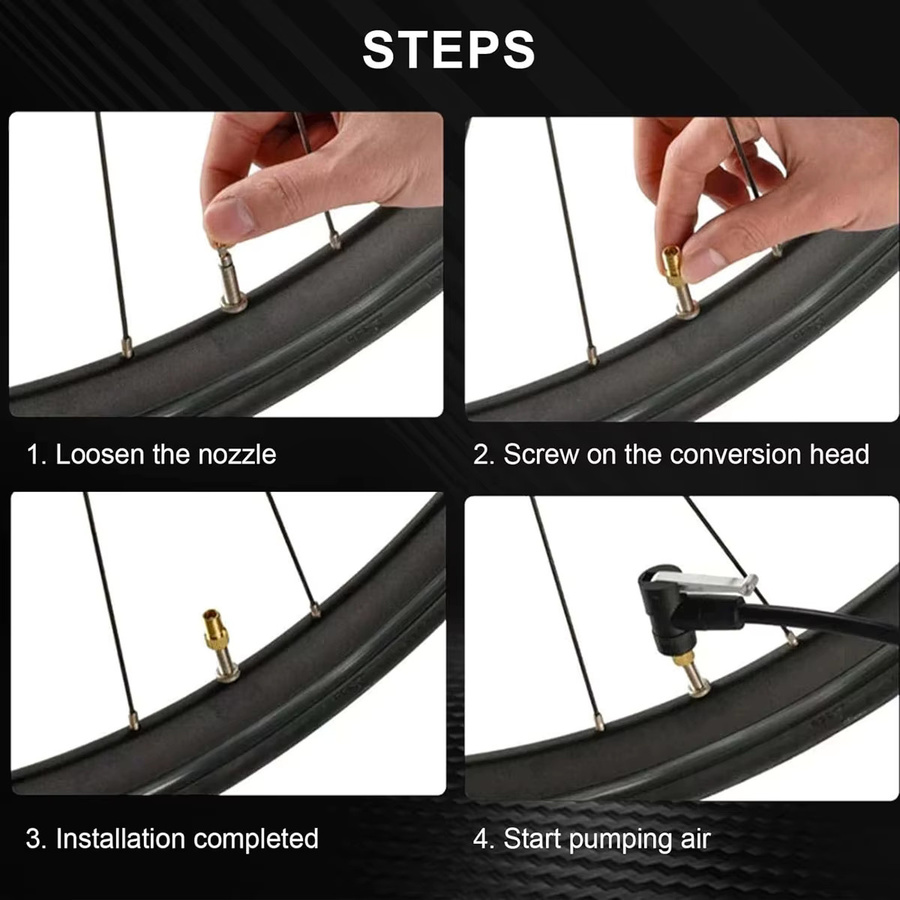 STEPS

1. Loosen the nozzle

2. Screw on the conversion head

3. Installation completed

4. Start pumping air