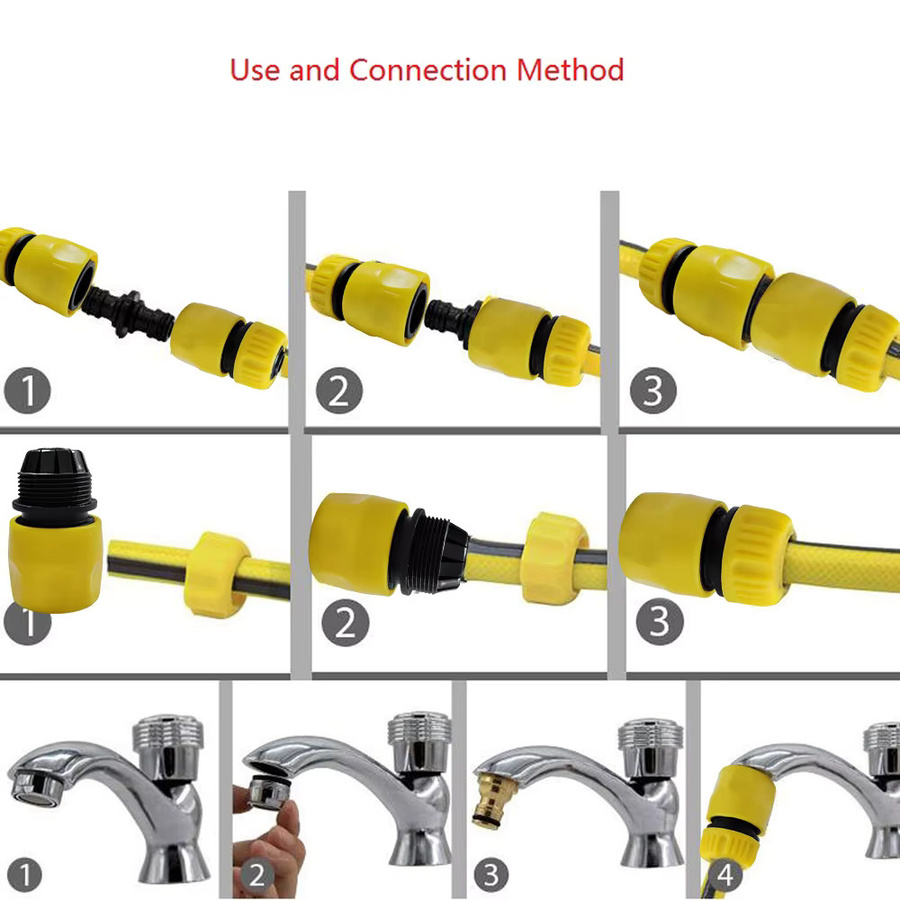 Use and Connection Method

1

2

3

1

2

3

1

2

3

4