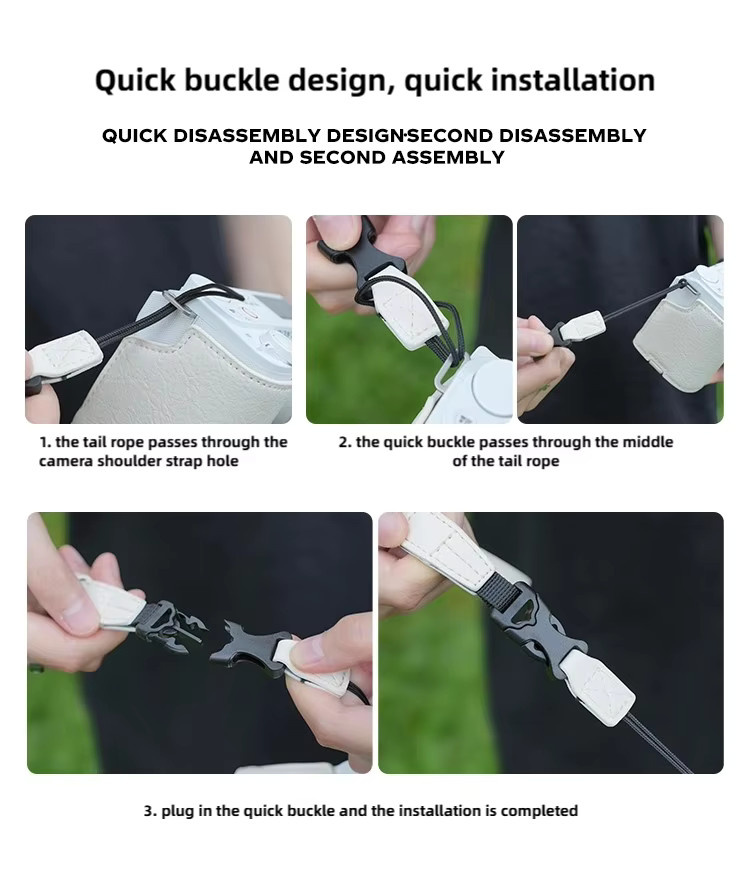 Quick buckle design, quick installation

QUICK DISASSEMBLY DESIGN·SECOND DISASSEMBLY AND SECOND ASSEMBLY

1. the tail rope passes through the camera shoulder strap hole

2. the quick buckle passes through the middle of the tail rope

3. plug in the quick buckle and the installation is completed