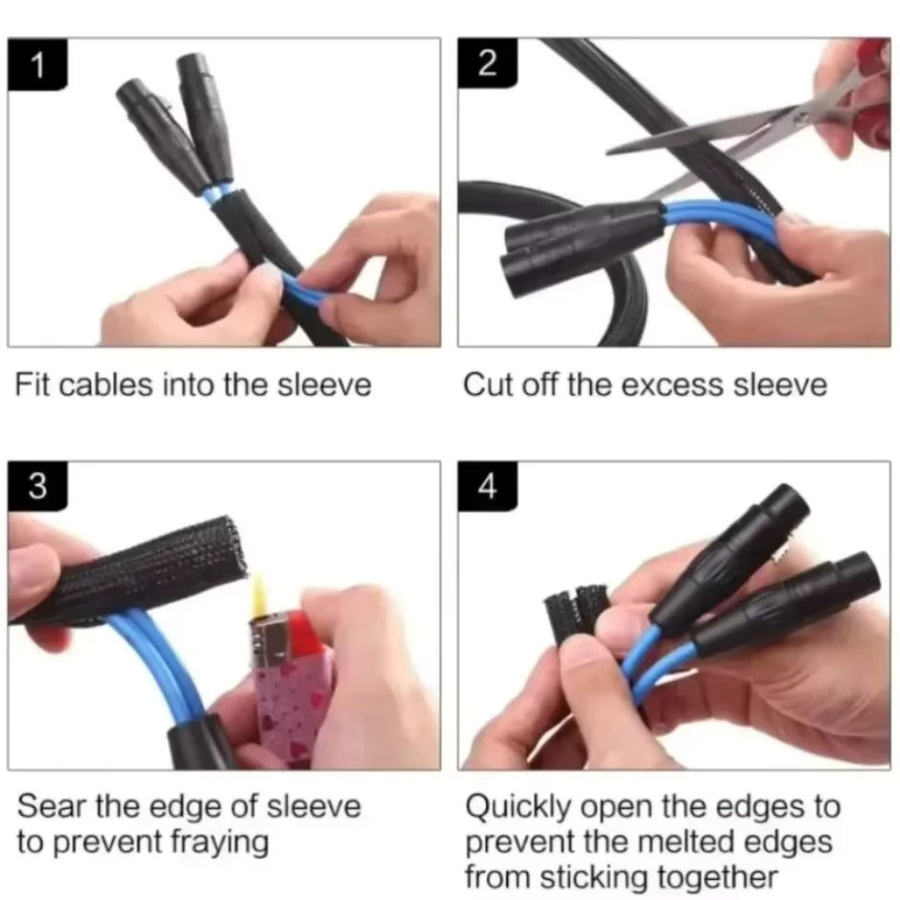 1

Fit cables into the sleeve

2

Cut off the excess sleeve

3

Sear the edge of sleeve to prevent fraying

4

Quickly open the edges to prevent the melted edges from sticking together