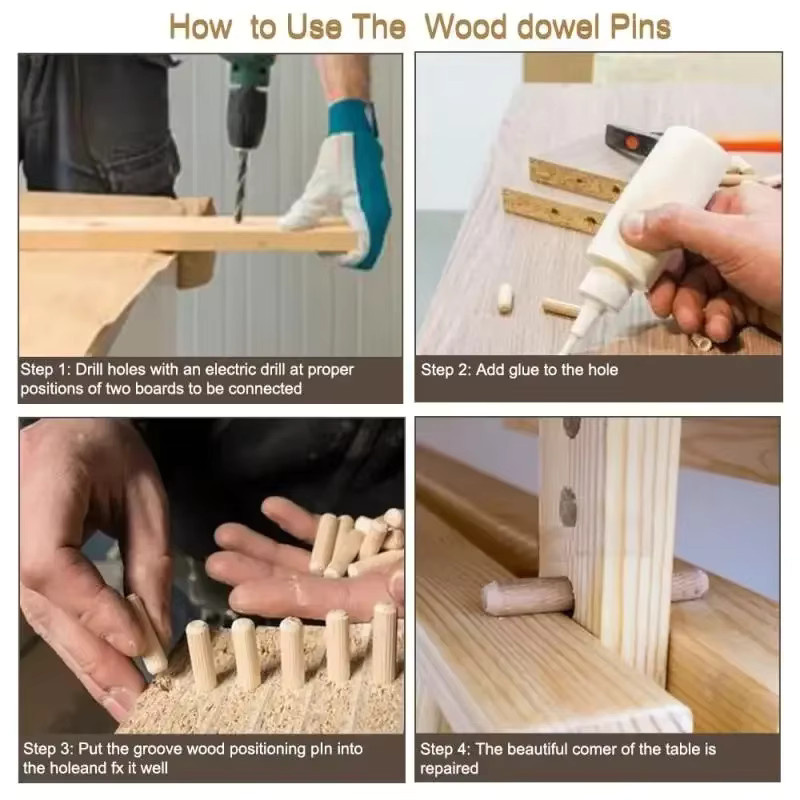 How to Use The Wood dowel Pins

Step 1: Drill holes with an electric drill at proper positions of two boards to be connected

Step 2: Add glue to the hole

Step 3: Put the groove wood positioning pln into the holeand fx it well

Step 4: The beautiful comer of the table is repaired