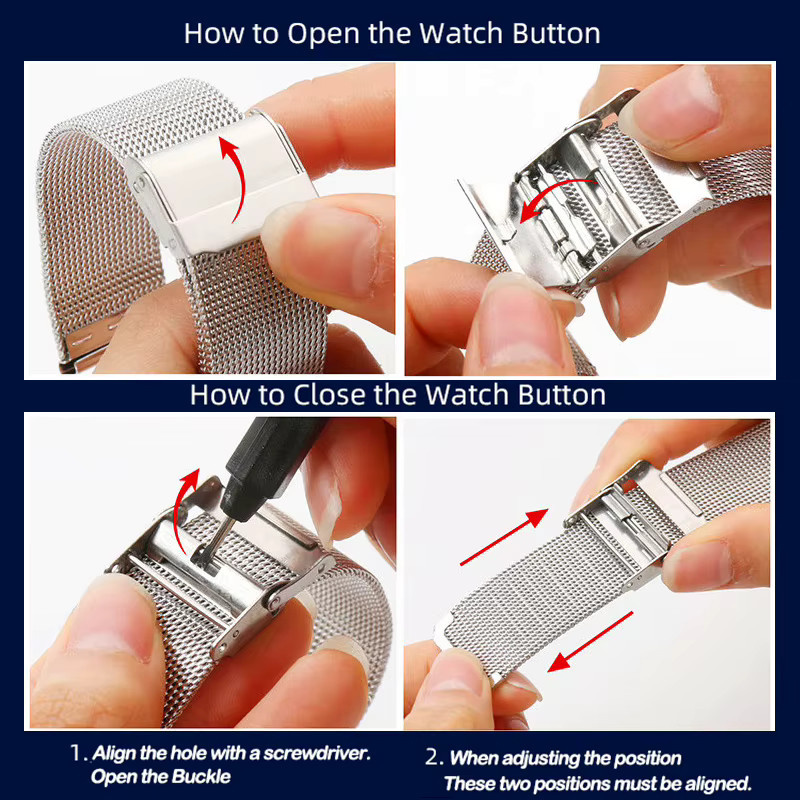 How to Open the Watch Button

How to Close the Watch Button

1. Align the hole with a screwdriver. Open the Buckle

2. When adjusting the position These two positions must be aligned.