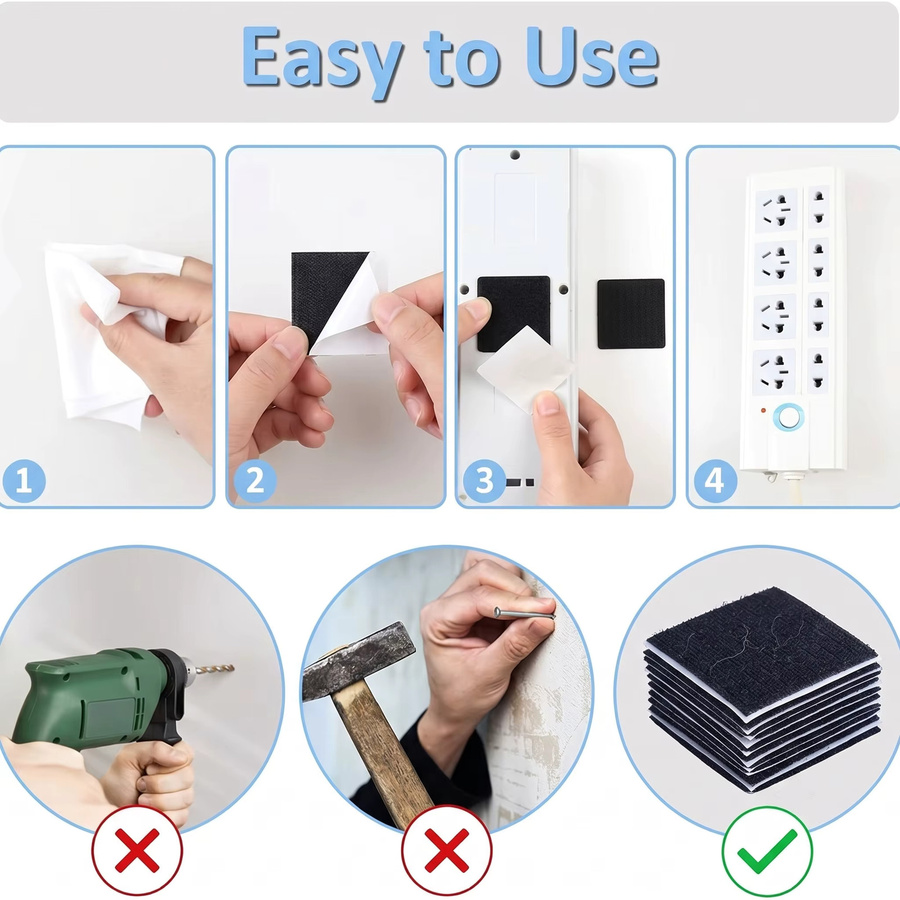 Easy to Use

1

2

3

4