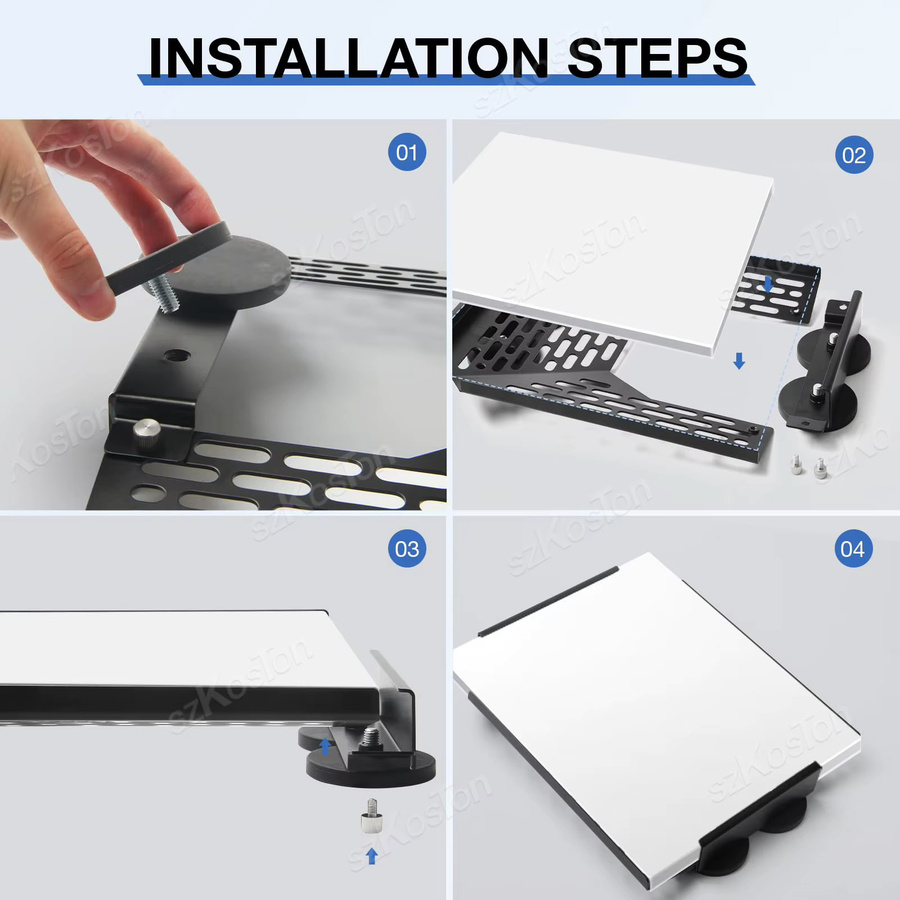 INSTALLATION STEPS

01

02

03

04

szKosTon