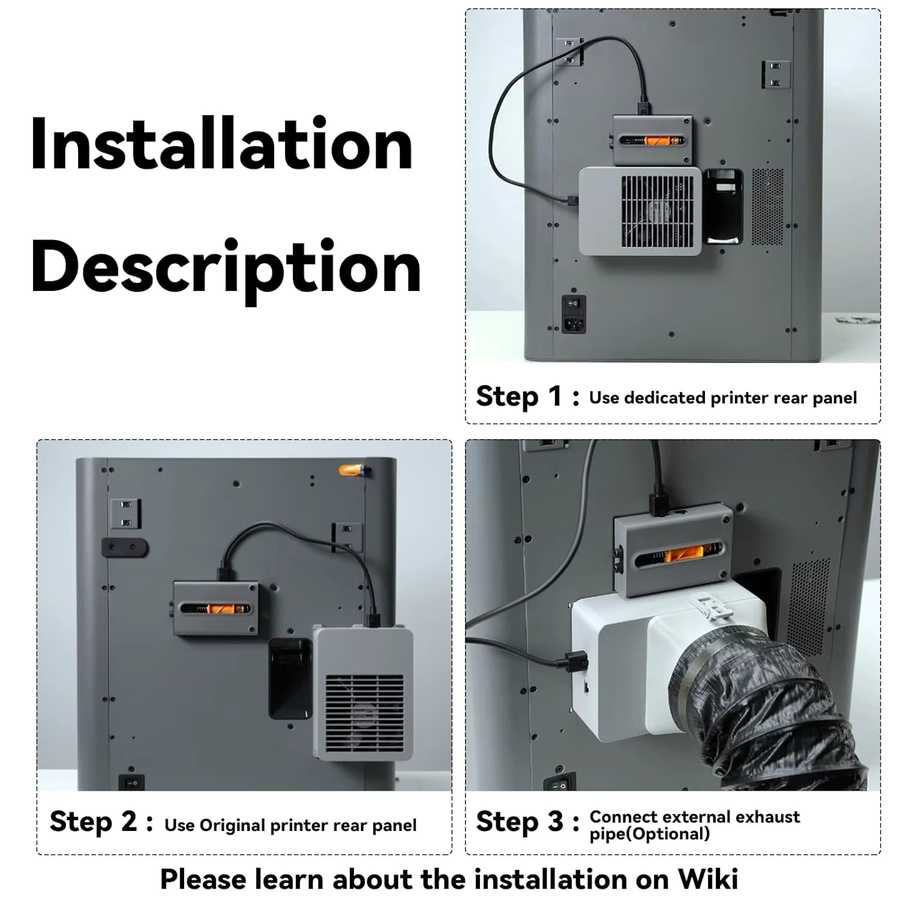 Installation Description

Step 1 : Use dedicated printer rear panel

Step 2 : Use Original printer rear panel

Step 3 : Connect external exhaust pipe(Optional)

Please learn about the installation on Wiki