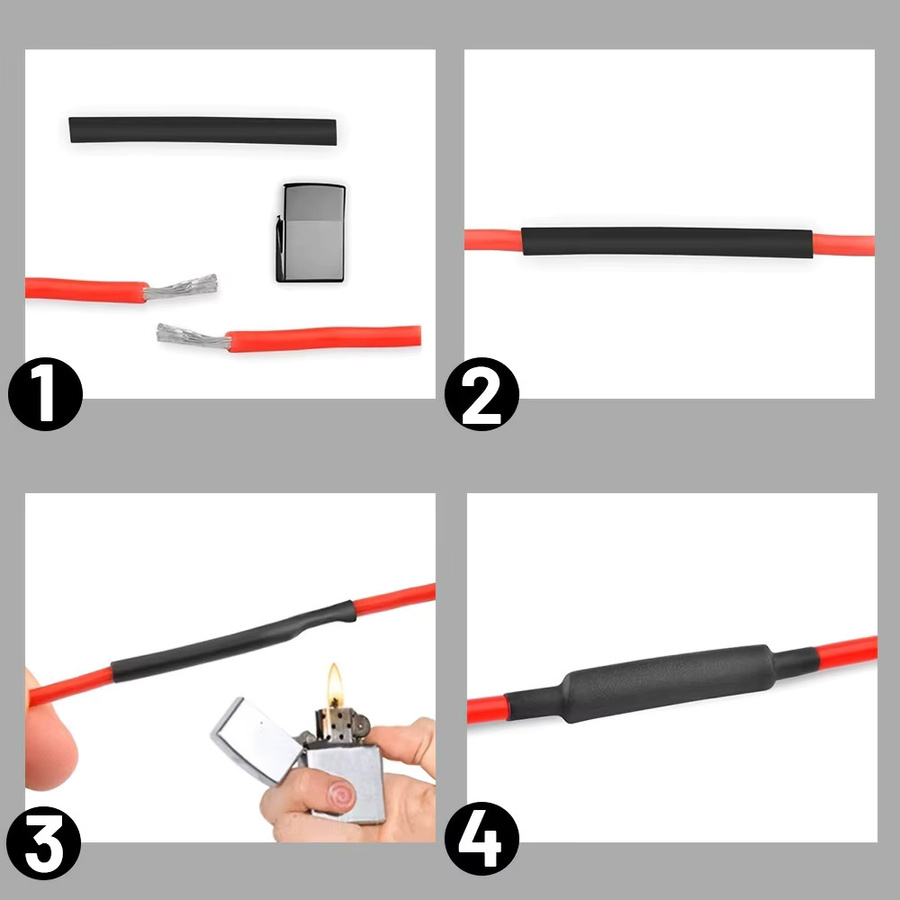 1

2

3

4