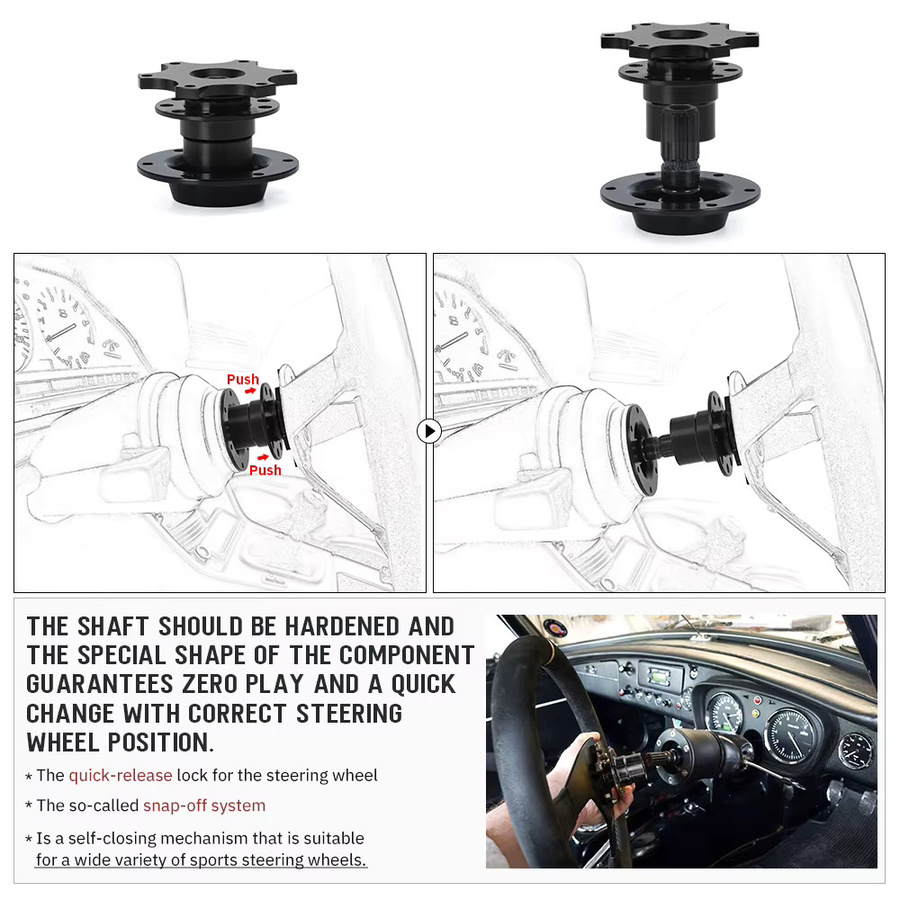 Push

Push

THE SHAFT SHOULD BE HARDENED AND THE SPECIAL SHAPE OF THE COMPONENT GUARANTEES ZERO PLAY AND A QUICK CHANGE WITH CORRECT STEERING WHEEL POSITION.

* The quick-release lock for the steering wheel

* The so-called snap-off system

* Is a self-closing mechanism that is suitable for a wide variety of sports steering wheels.