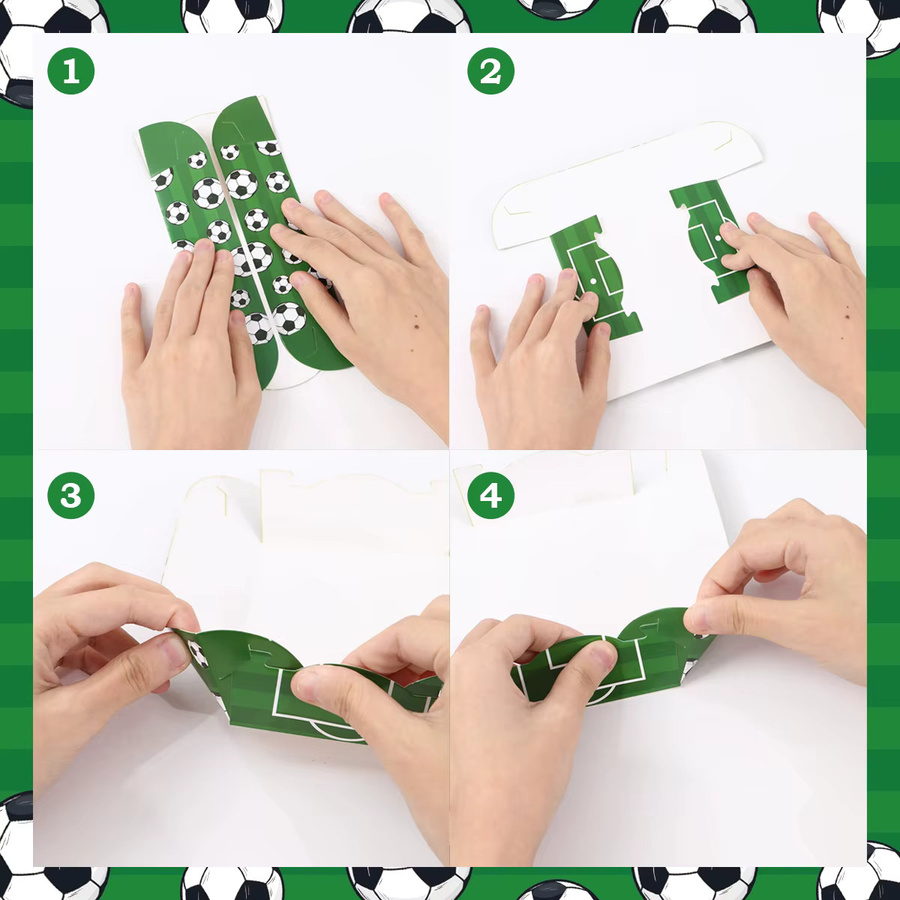 1

2

3

4