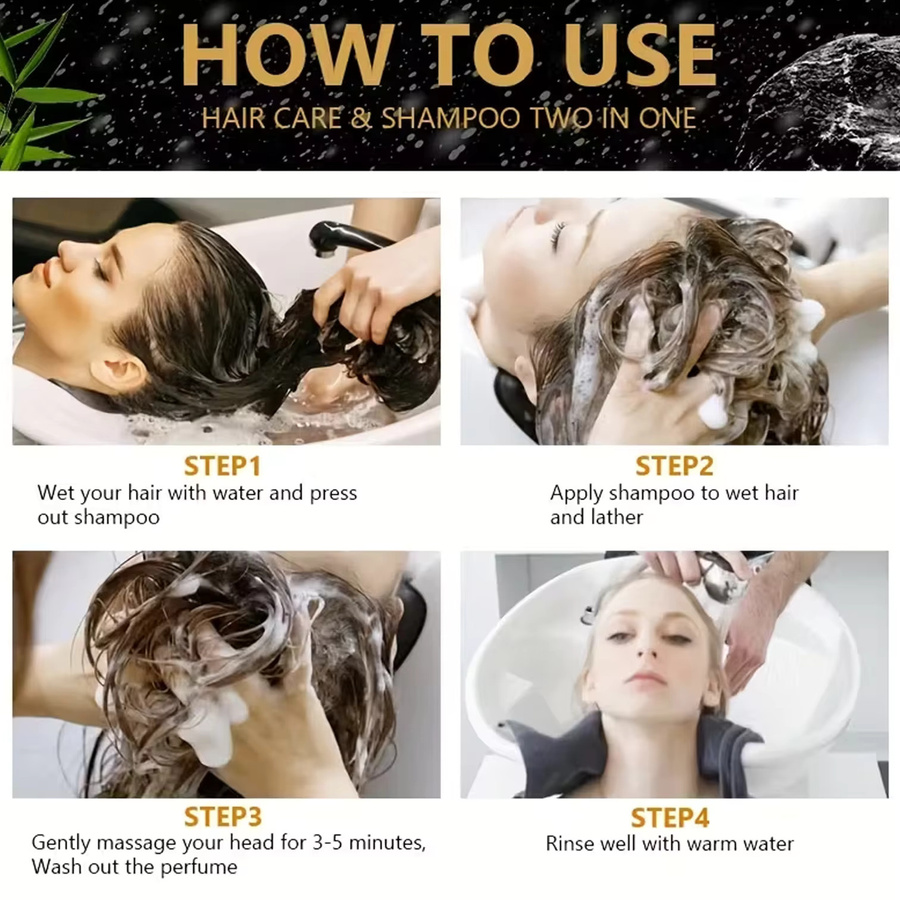 HOW TO USE
HAIR CARE & SHAMPOO TWO IN ONE

STEP1
Wet your hair with water and press out shampoo

STEP2
Apply shampoo to wet hair and lather

STEP3
Gently massage your head for 3-5 minutes, Wash out the perfume

STEP4
Rinse well with warm water