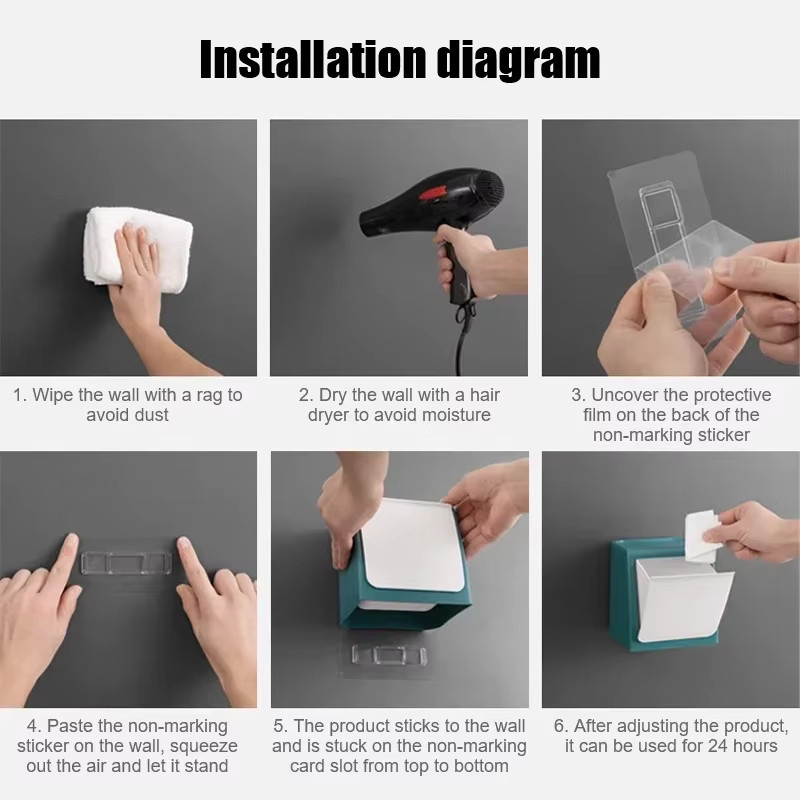 Installation diagram

1. Wipe the wall with a rag to avoid dust

2. Dry the wall with a hair dryer to avoid moisture

3. Uncover the protective film on the back of the non-marking sticker

4. Paste the non-marking sticker on the wall, squeeze out the air and let it stand

5. The product sticks to the wall and is stuck on the non-marking card slot from top to bottom

6. After adjusting the product, it can be used for 24 hours