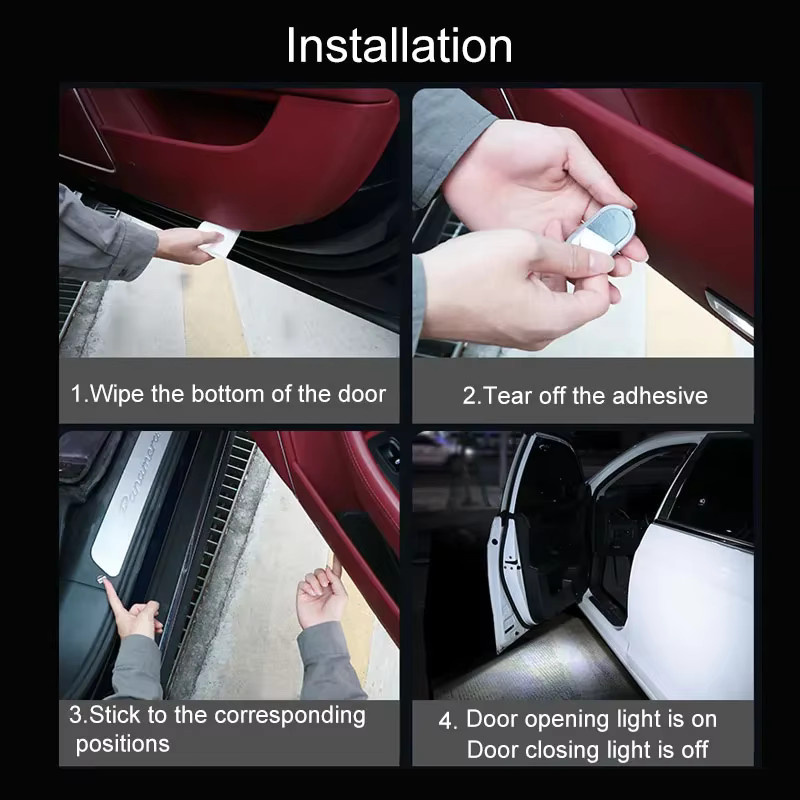 Installation

1.Wipe the bottom of the door

2.Tear off the adhesive

Panamera

3.Stick to the corresponding positions

4. Door opening light is on
Door closing light is off