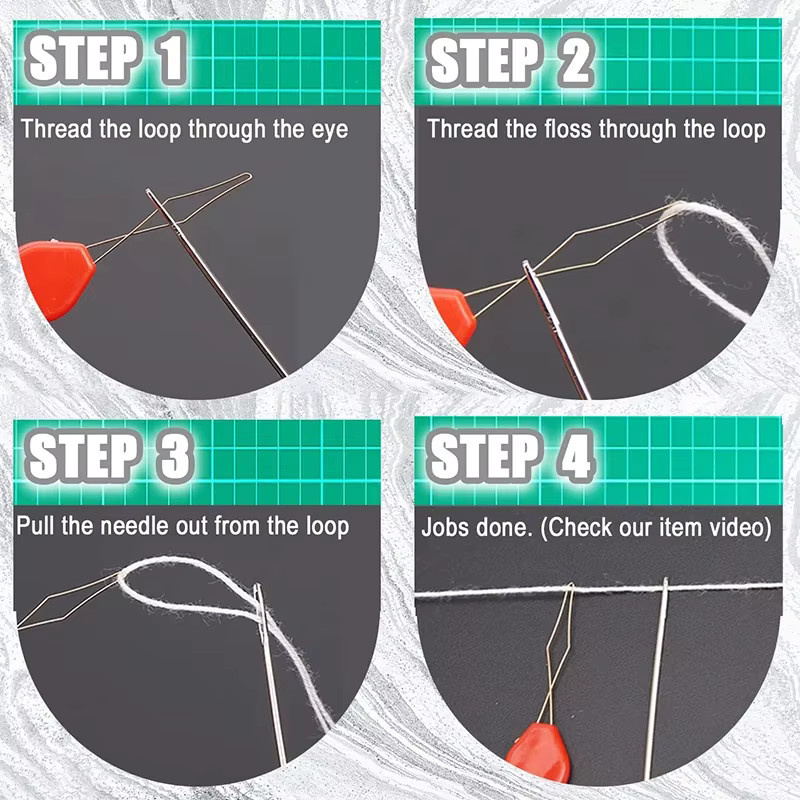 STEP 1

Thread the loop through the eye

STEP 2

Thread the floss through the loop

STEP 3

Pull the needle out from the loop

STEP 4

Jobs done. (Check our item video)