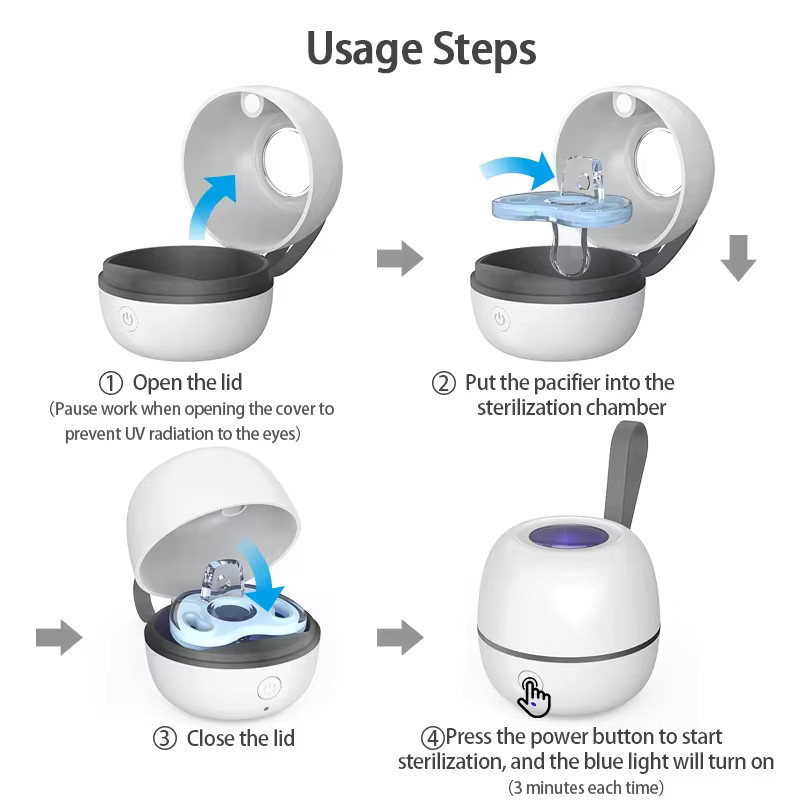 Usage Steps

① Open the lid
(Pause work when opening the cover to prevent UV radiation to the eyes)

② Put the pacifier into the sterilization chamber

③ Close the lid

④Press the power button to start sterilization, and the blue light will turn on
(3 minutes each time)