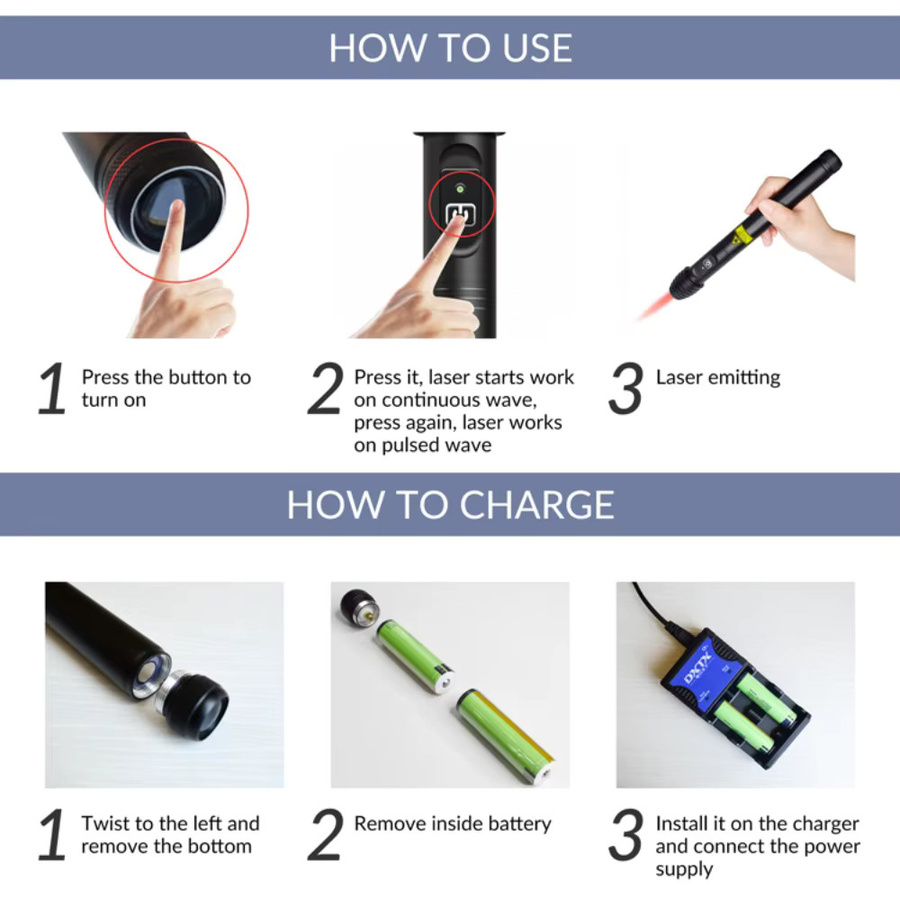 HOW TO USE

1 Press the button to turn on

2 Press it, laser starts work on continuous wave, press again, laser works on pulsed wave

3 Laser emitting

HOW TO CHARGE

DXTX

1 Twist to the left and remove the bottom

2 Remove inside battery

3 Install it on the charger and connect the power supply